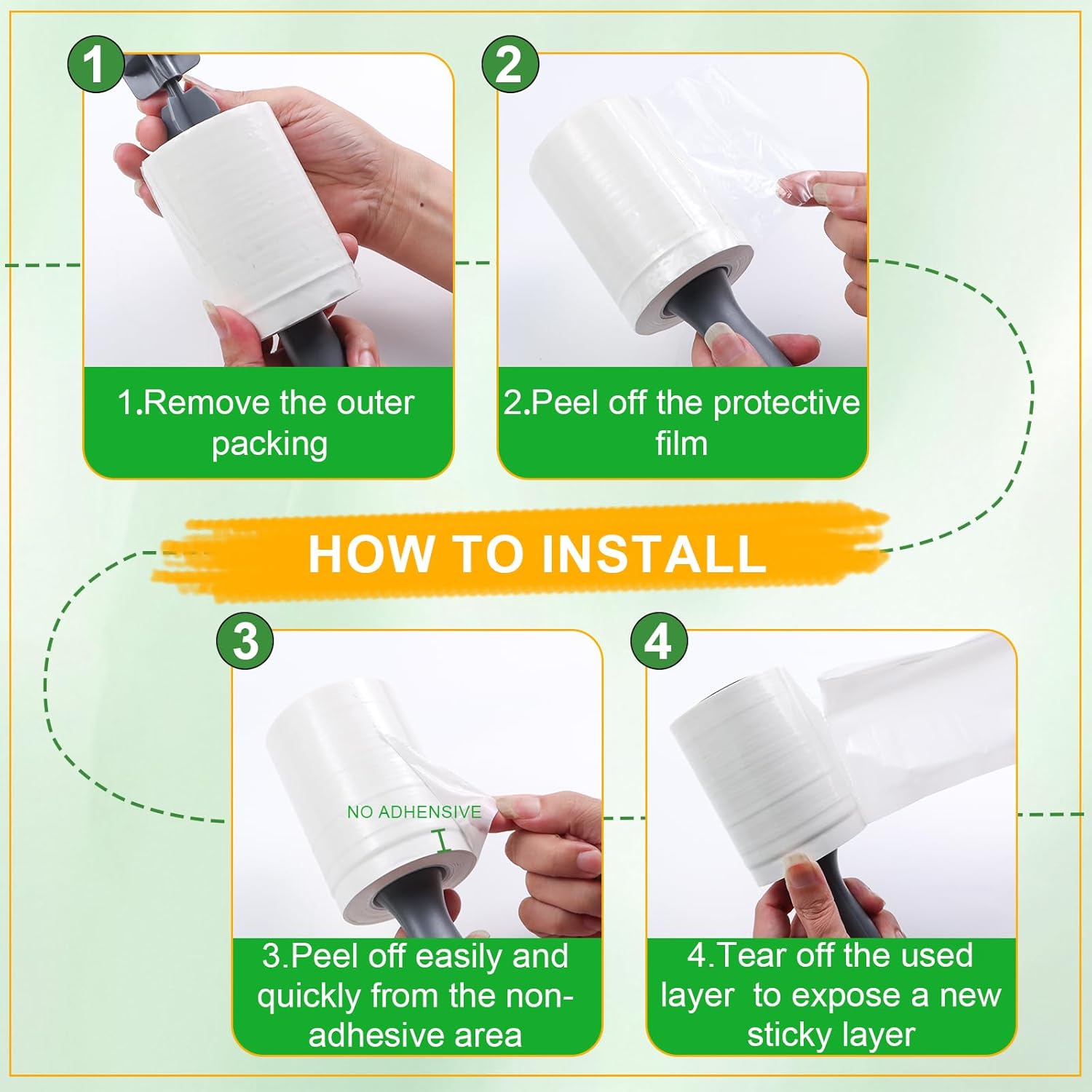 1

1.Remove the outer packing

2

2.Peel off the protective film

HOW TO INSTALL

3

NO ADHENSIVE

3.Peel off easily and quickly from the non-adhesive area

4

4.Tear off the used layer to expose a new sticky layer