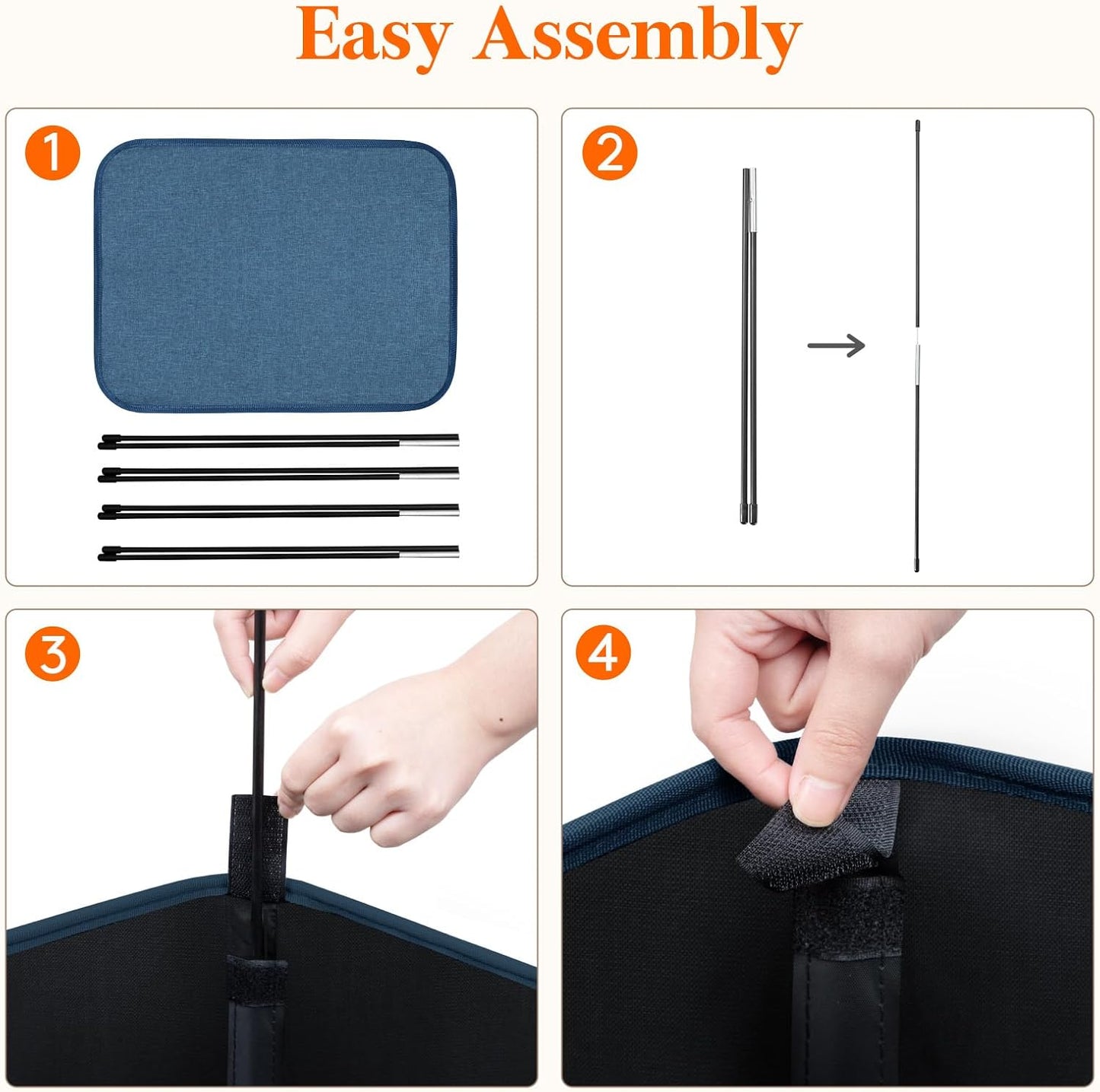 Easy Assembly

1

2

3

4