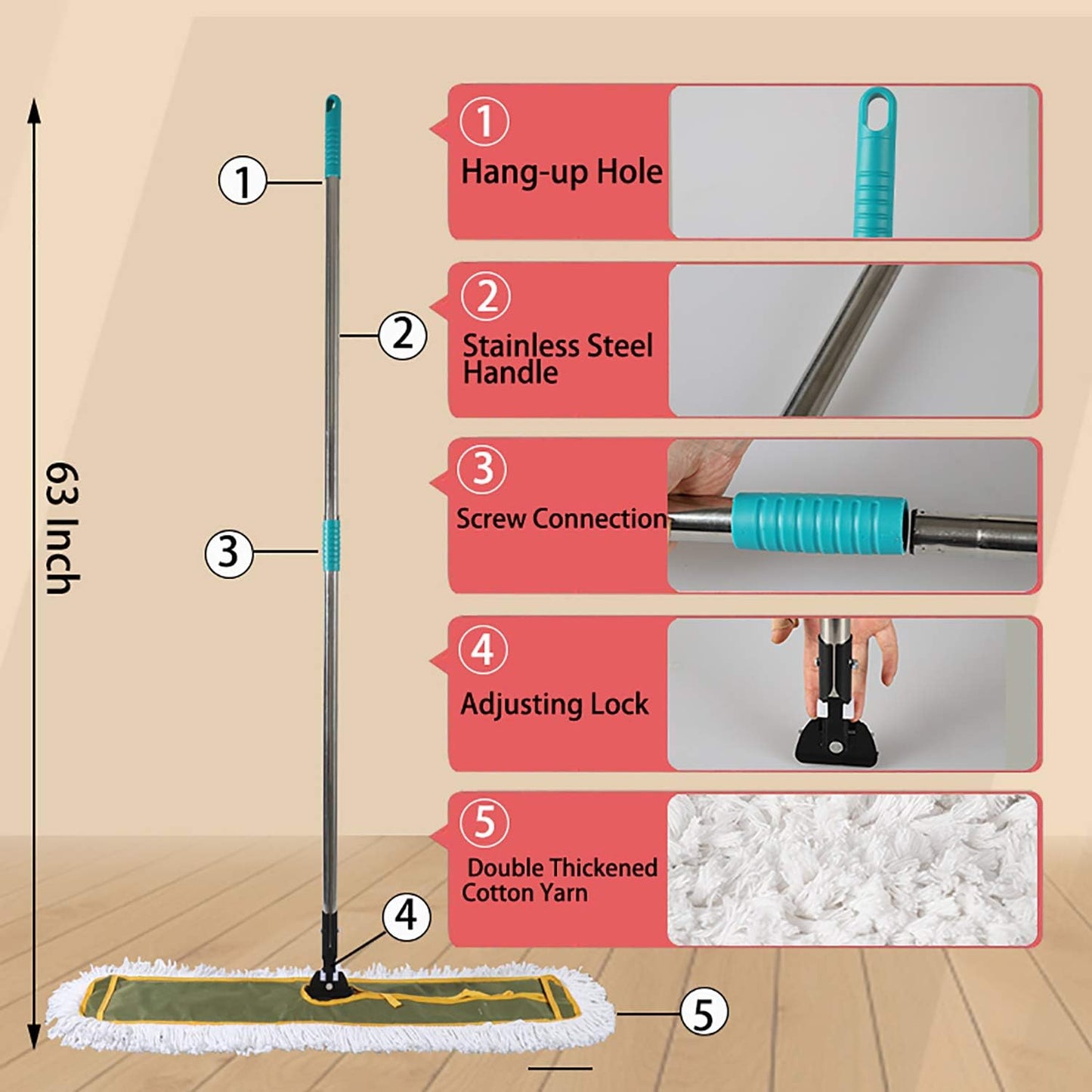 63 Inch

1
2
3
4
5

1
Hang-up Hole

2
Stainless Steel Handle

3
Screw Connection

4
Adjusting Lock

5
Double Thickened Cotton Yarn