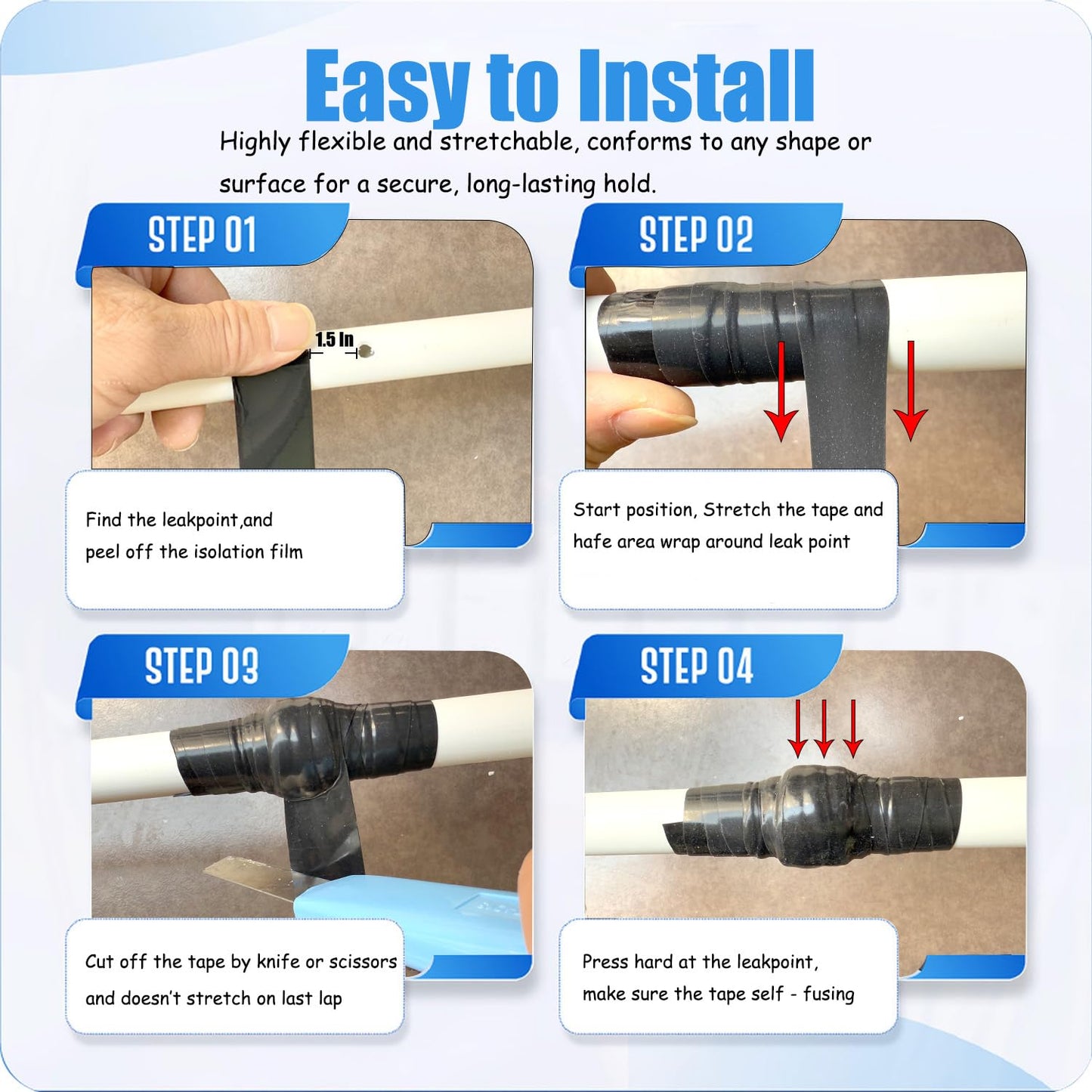 Easy to Install

Highly flexible and stretchable, conforms to any shape or surface for a secure, long-lasting hold.

STEP 01

1.5 In

Find the leakpoint,and peel off the isolation film

STEP 02

Start position, Stretch the tape and hafe area wrap around leak point

STEP 03

Cut off the tape by knife or scissors and doesn't stretch on last lap

STEP 04

Press hard at the leakpoint, make sure the tape self - fusing