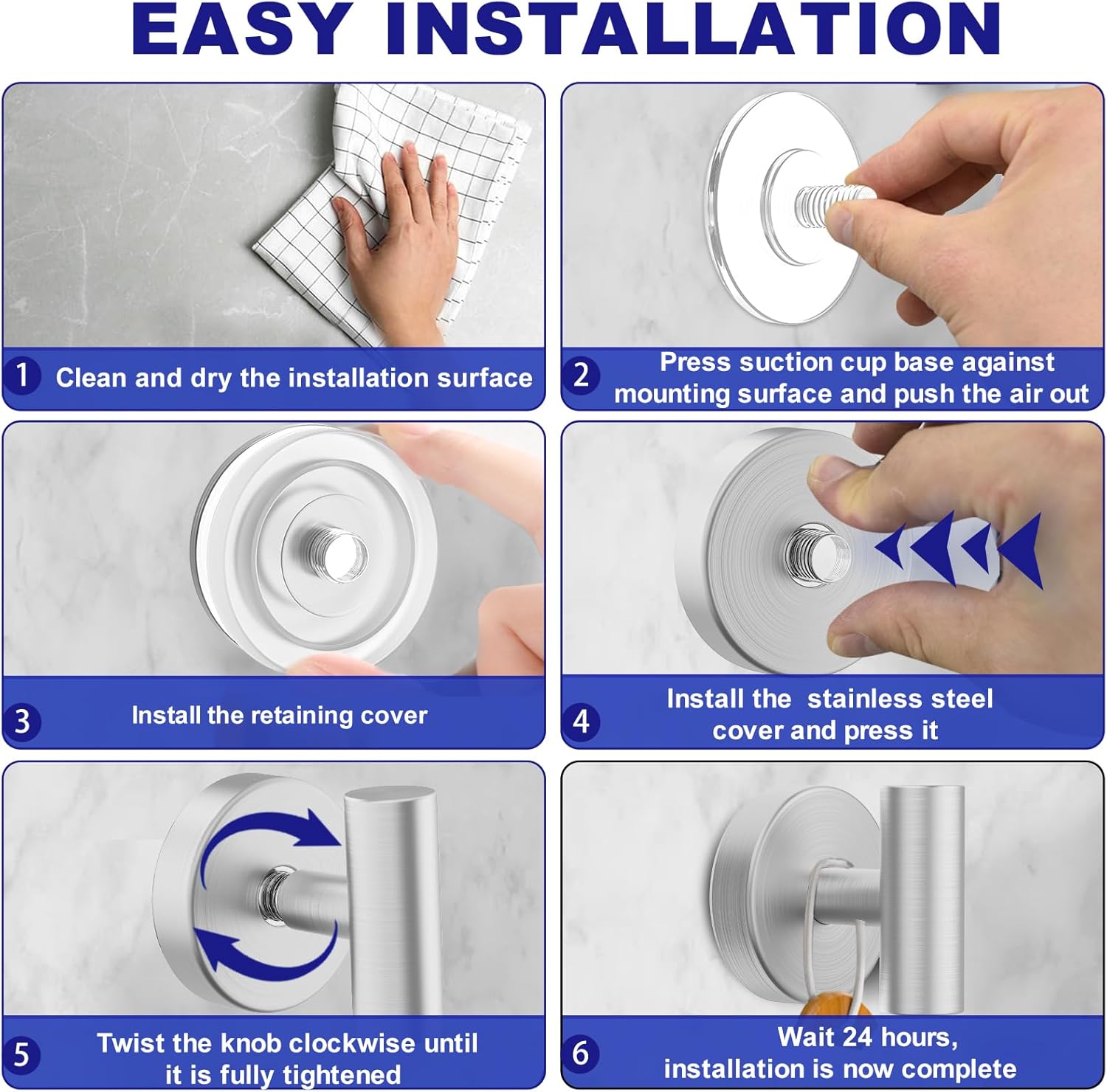 EASY INSTALLATION

1 Clean and dry the installation surface

2 Press suction cup base against mounting surface and push the air out

3 Install the retaining cover

4 Install the  stainless steel cover and press it

5 Twist the knob clockwise until it is fully tightened

6 Wait 24 hours, installation is now complete