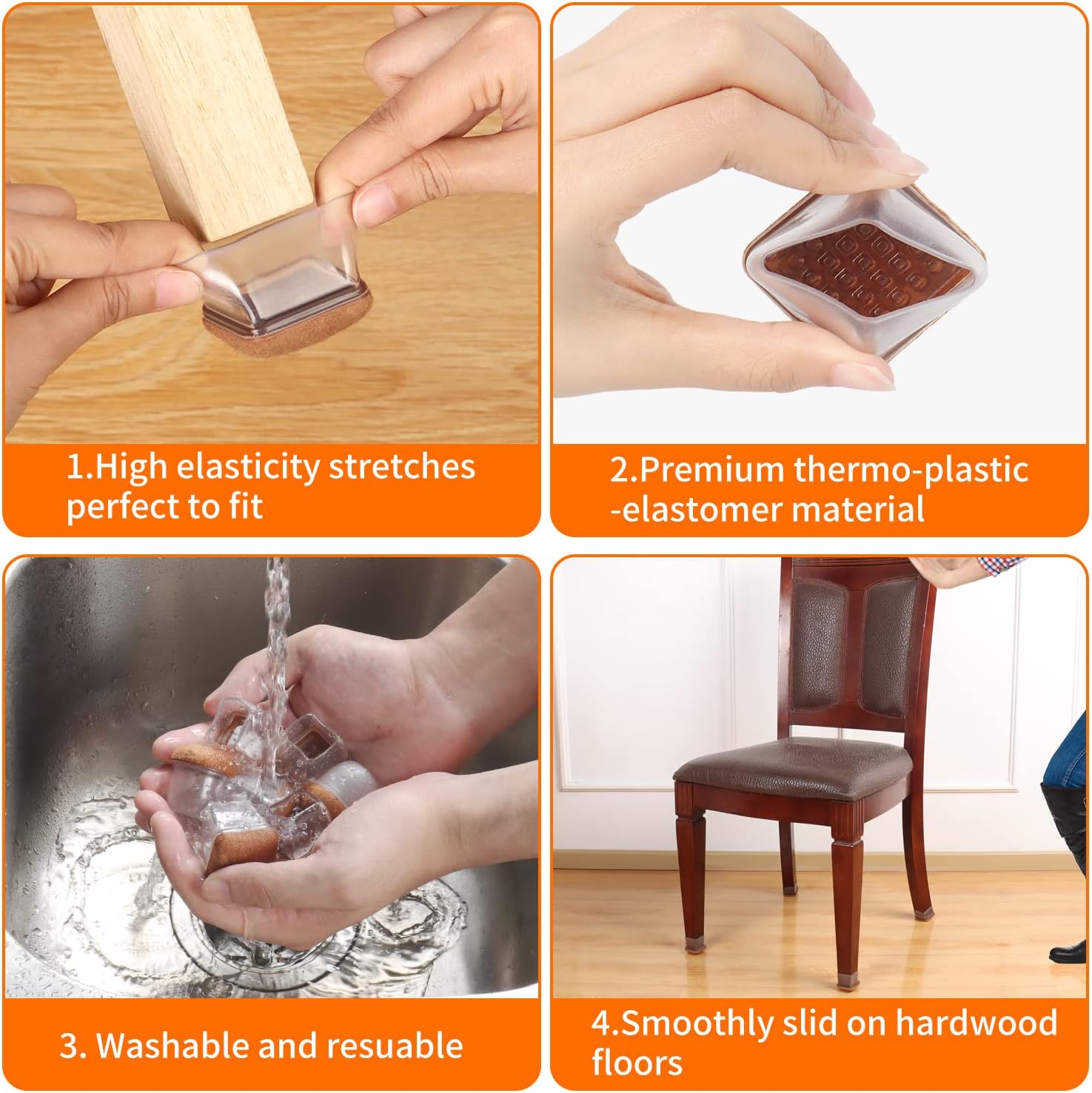 1.High elasticity stretches perfect to fit

2.Premium thermo-plastic -elastomer material

3. Washable and resuable

4.Smoothly slid on hardwood floors