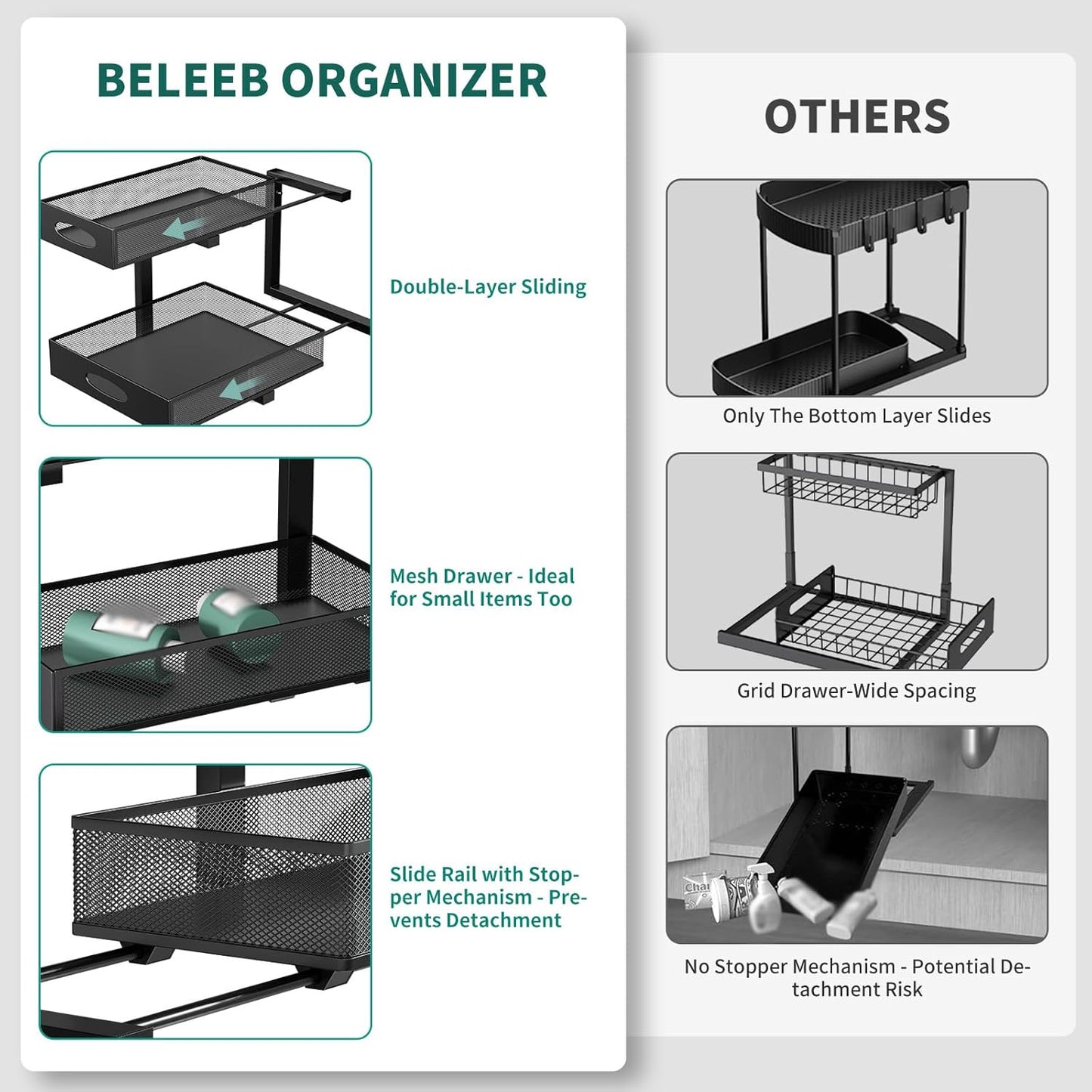 BELEEB ORGANIZER

Double-Layer Sliding

Mesh Drawer - Ideal for Small Items Too

Slide Rail with Stopper Mechanism - Prevents Detachment

OTHERS

Only The Bottom Layer Slides

Grid Drawer-Wide Spacing

No Stopper Mechanism - Potential Detachment Risk