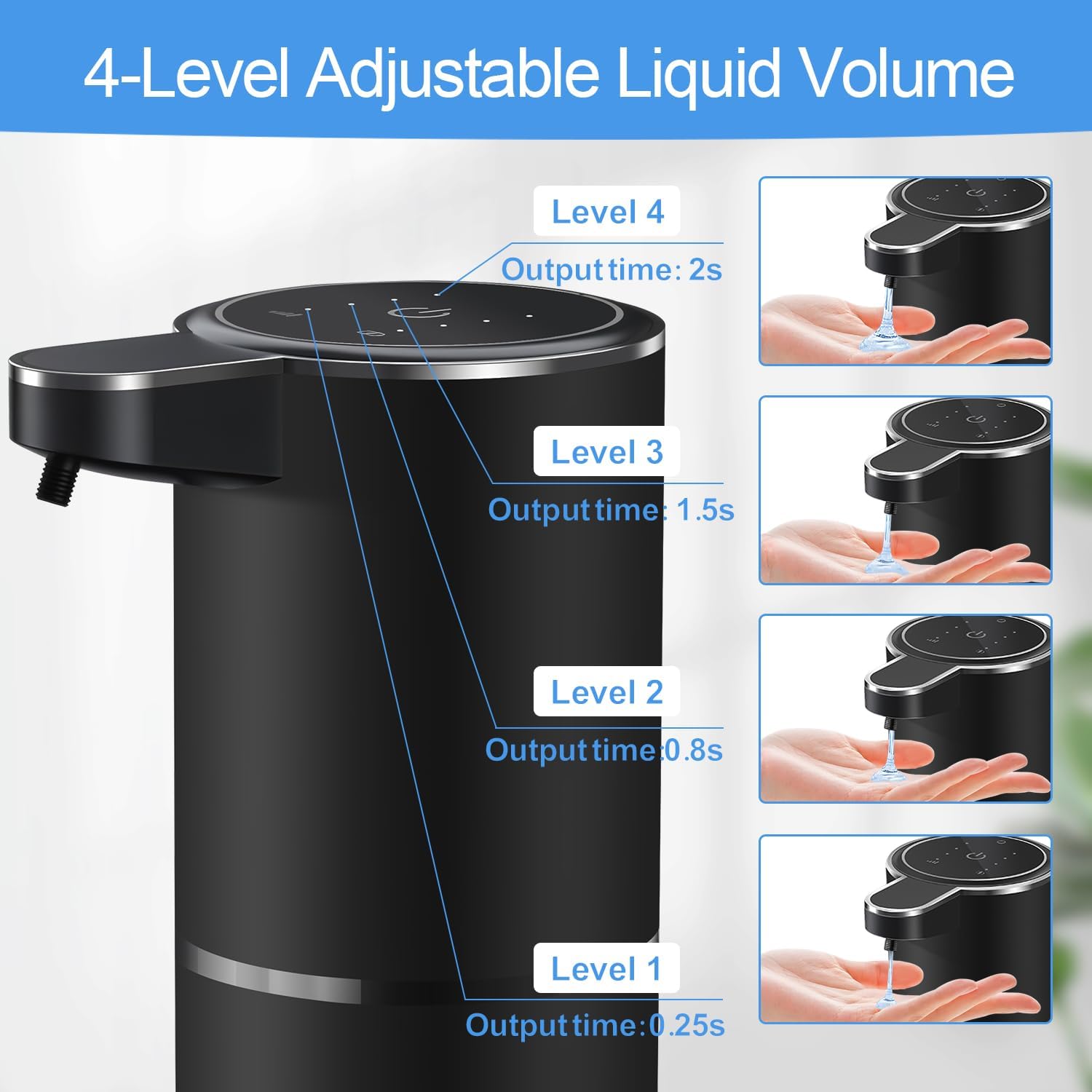 4-Level Adjustable Liquid Volume

Level 4
Output time: 2s

Level 3
Output time: 1.5s

Level 2
Output time:0.8s

Level 1
Output time:0.25s