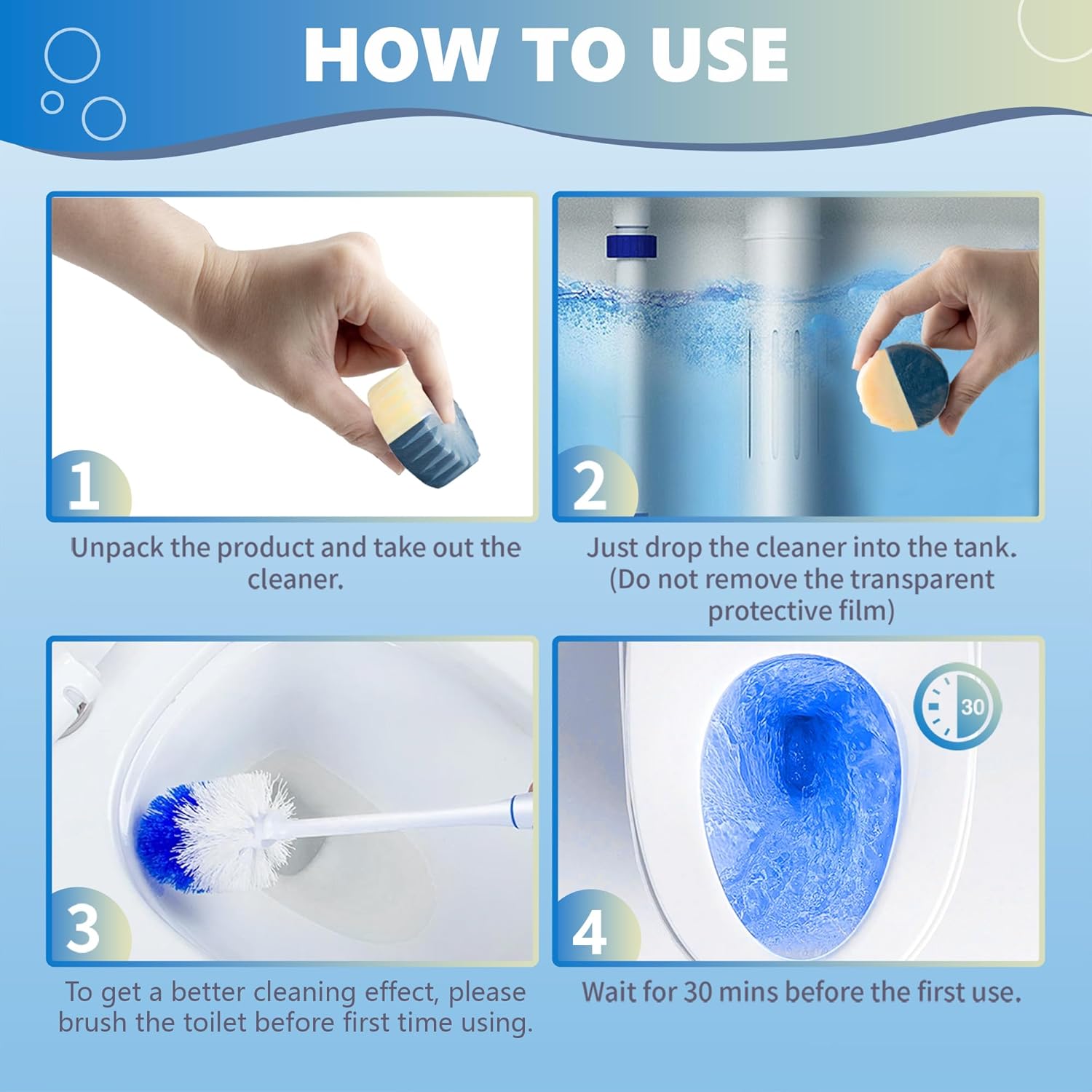 HOW TO USE

1

Unpack the product and take out the cleaner.

2

Just drop the cleaner into the tank. (Do not remove the transparent protective film)

3

To get a better cleaning effect, please brush the toilet before first time using.

30

4

Wait for 30 mins before the first use.