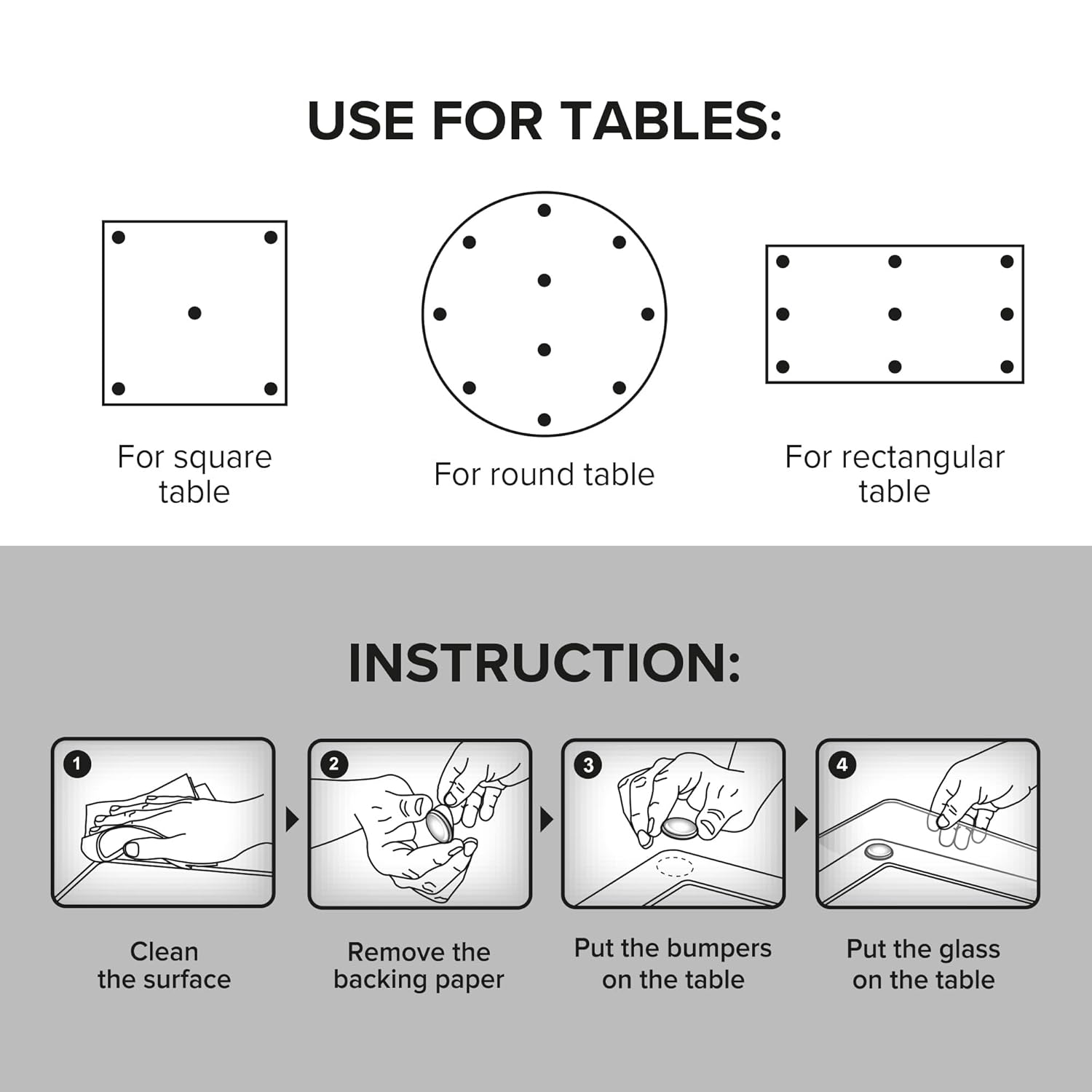 USE FOR TABLES:

For square table

For round table

For rectangular table

INSTRUCTION:

1

Clean the surface

2

Remove the backing paper

3

Put the bumpers on the table

4

Put the glass on the table