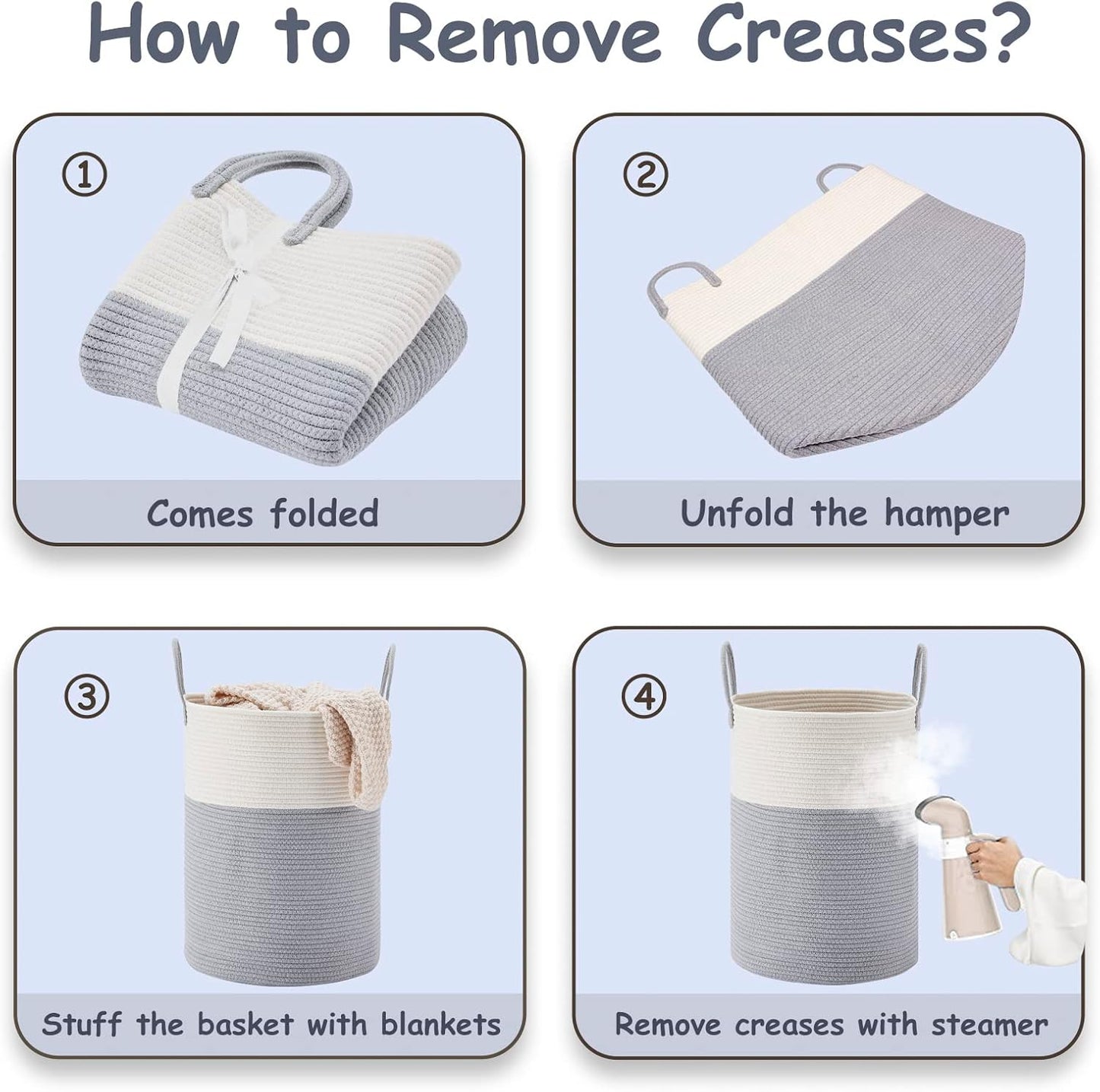 How to Remove Creases?

①

Comes folded

②

Unfold the hamper

③

Stuff the basket with blankets

④

Remove creases with steamer