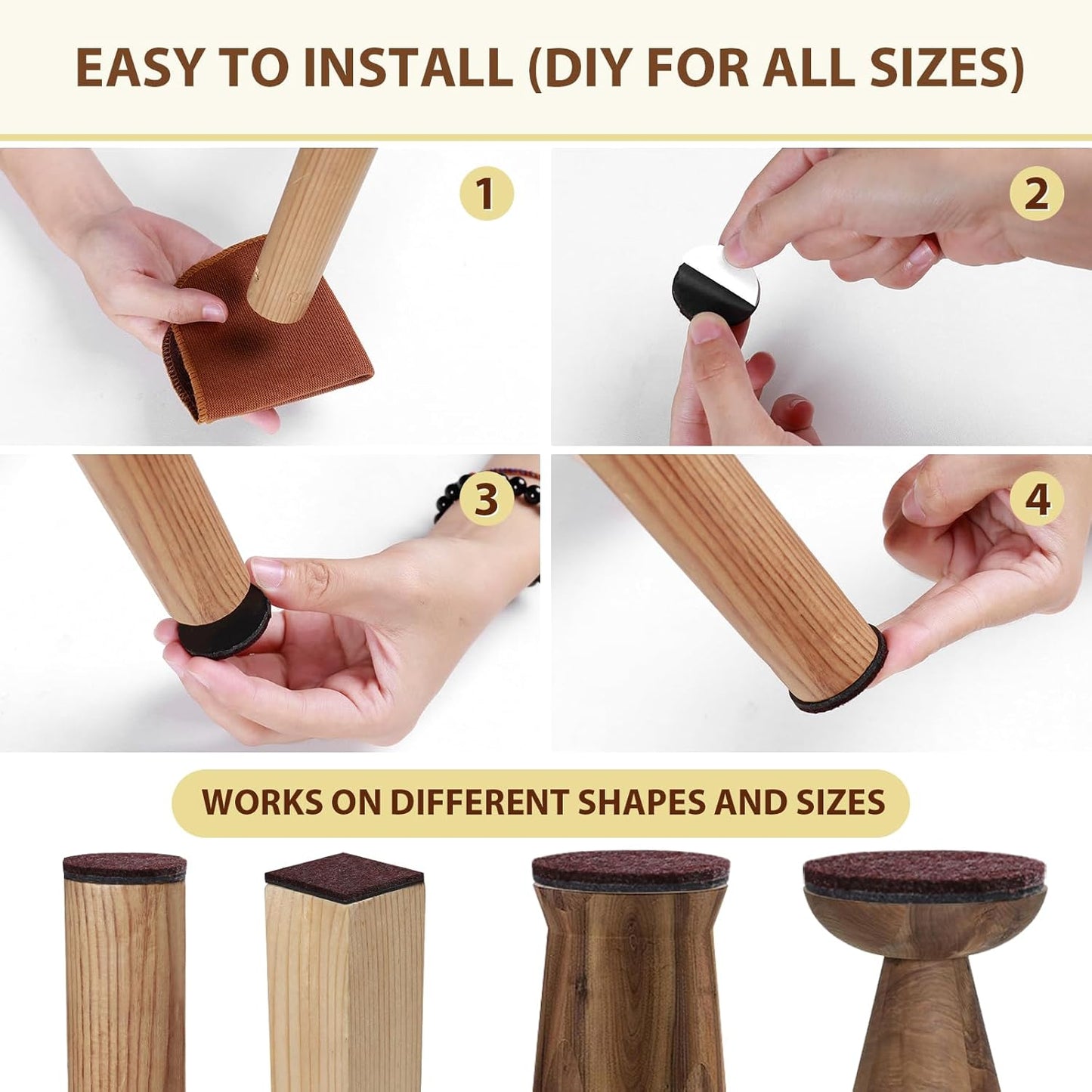 EASY TO INSTALL (DIY FOR ALL SIZES)

1

2

3

4

WORKS ON DIFFERENT SHAPES AND SIZES