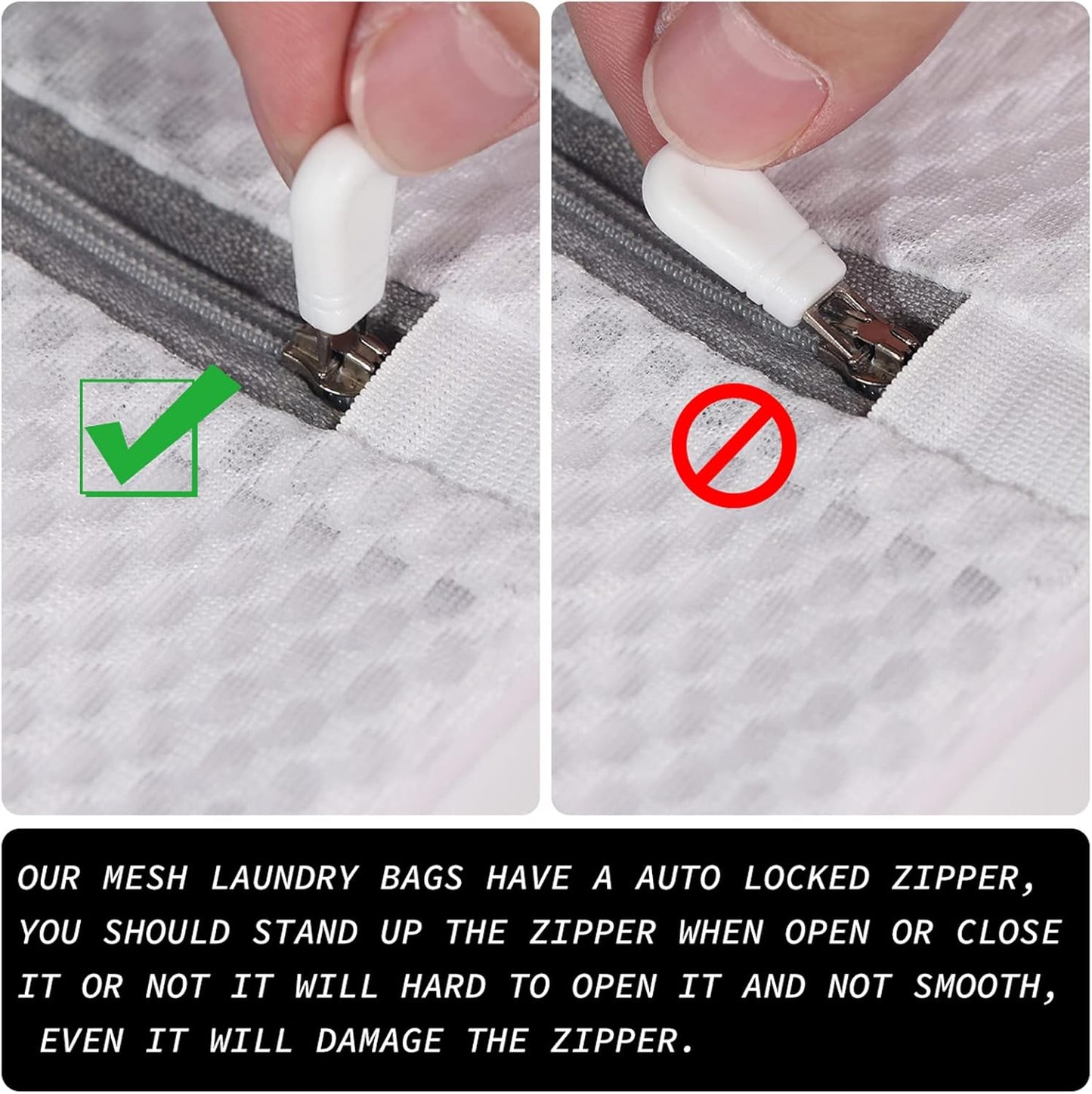 OUR MESH LAUNDRY BAGS HAVE A AUTO LOCKED ZIPPER, YOU SHOULD STAND UP THE ZIPPER WHEN OPEN OR CLOSE IT OR NOT IT WILL HARD TO OPEN IT AND NOT SMOOTH, EVEN IT WILL DAMAGE THE ZIPPER.