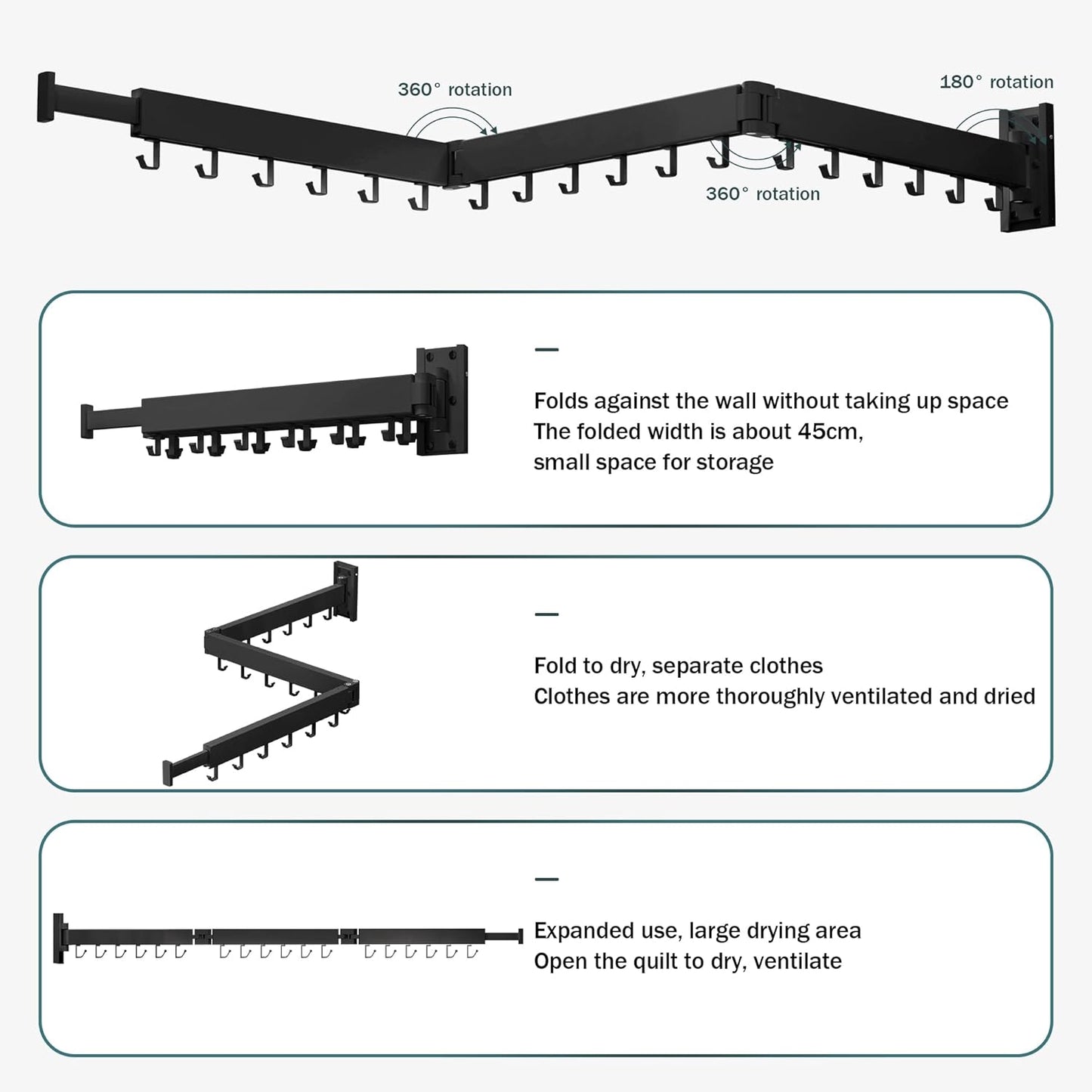 360° rotation

180° rotation

360° rotation

—

Folds against the wall without taking up space
The folded width is about 45cm,
small space for storage

—

Fold to dry, separate clothes
Clothes are more thoroughly ventilated and dried

—

Expanded use, large drying area
Open the quilt to dry, ventilate