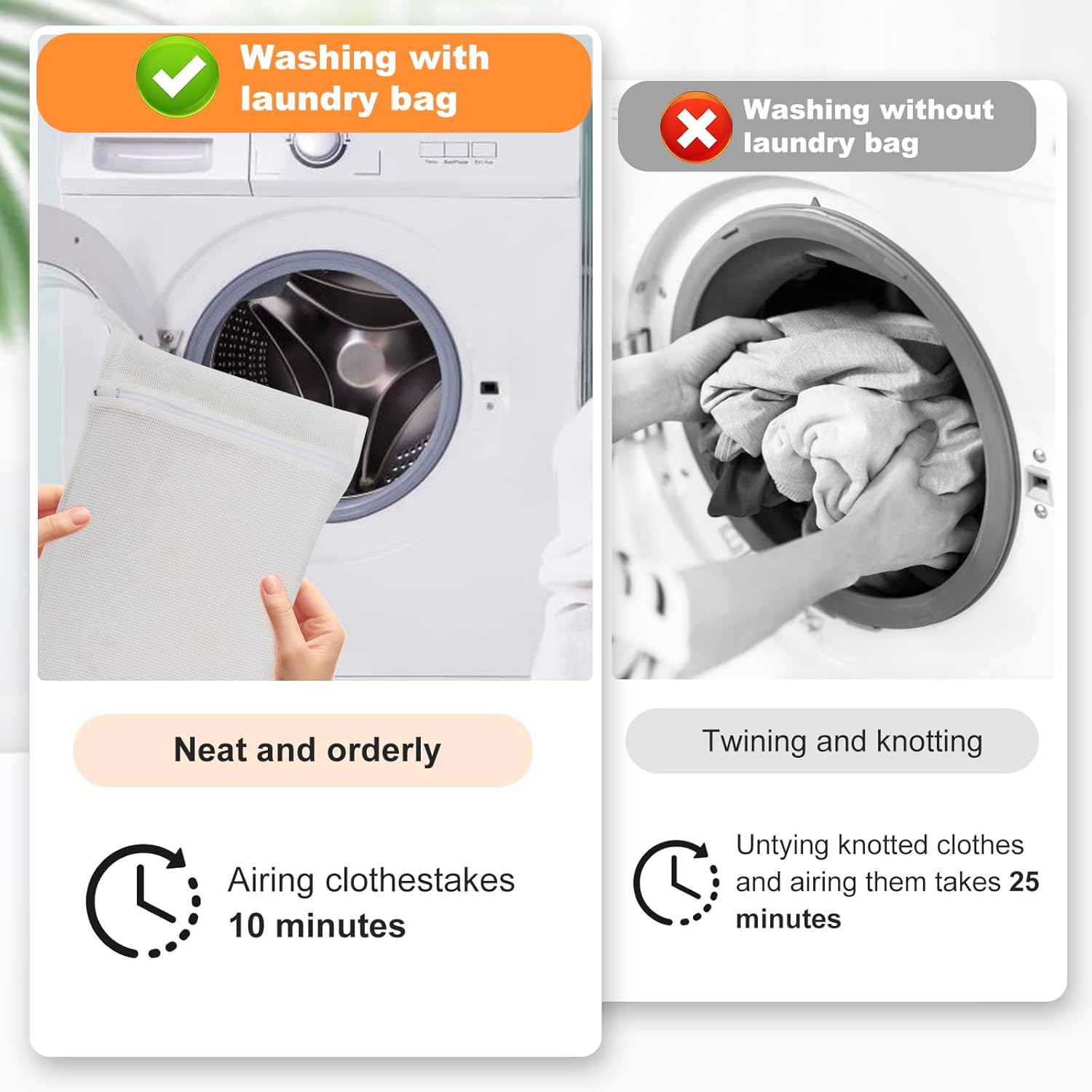 Washing with laundry bag

Neat and orderly

Airing clothestakes
10 minutes

Washing without laundry bag

Twining and knotting

Untying knotted clothes and airing them takes 25 minutes