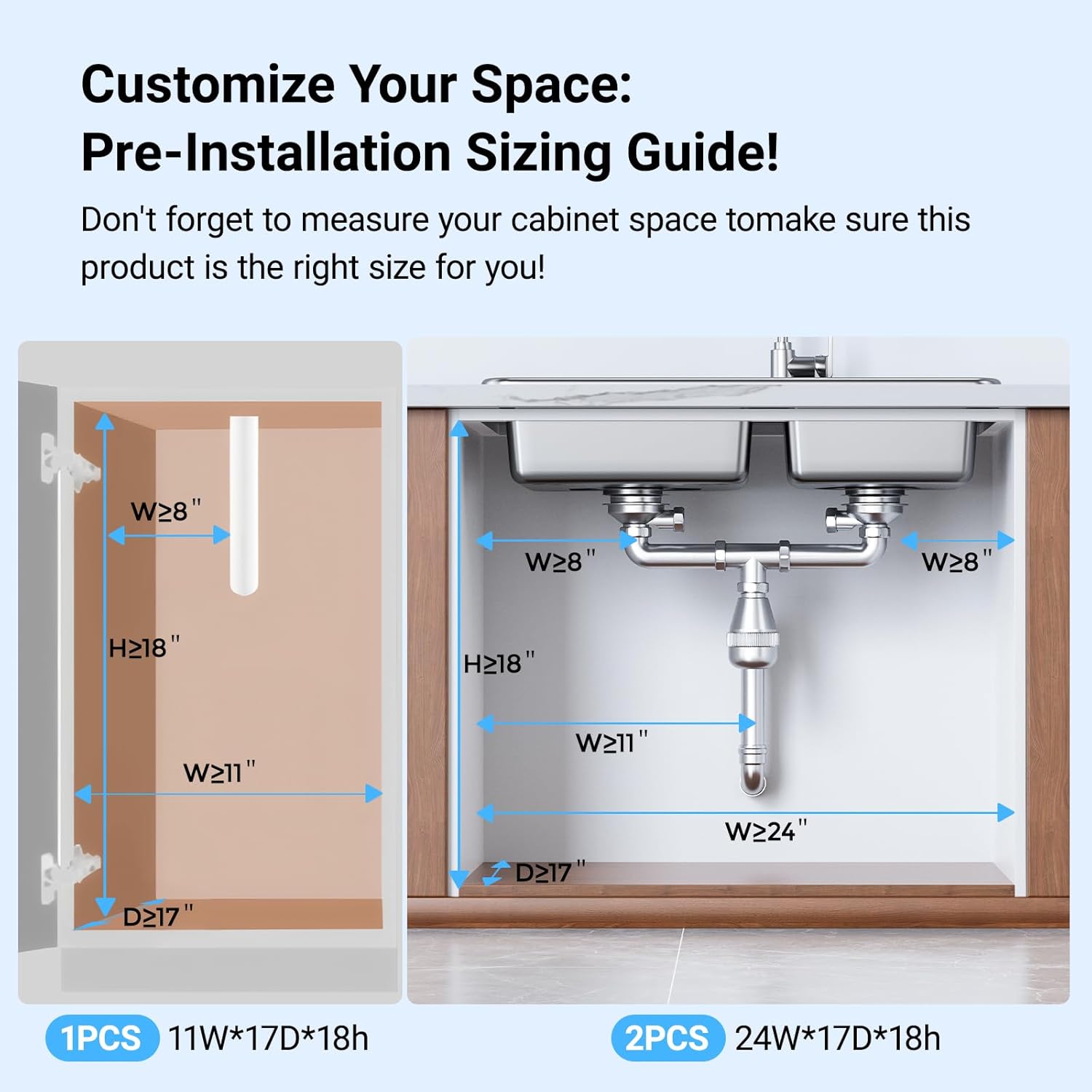 Customize Your Space:
Pre-Installation Sizing Guide!

Don't forget to measure your cabinet space tomake sure this product is the right size for you!

W≥8"

H≥18"

W≥11"

D≥17"

W≥8"

W≥8"

H≥18"

W≥11"

W≥24"

D≥17"

1PCS 11W*17D*18h

2PCS 24W*17D*18h