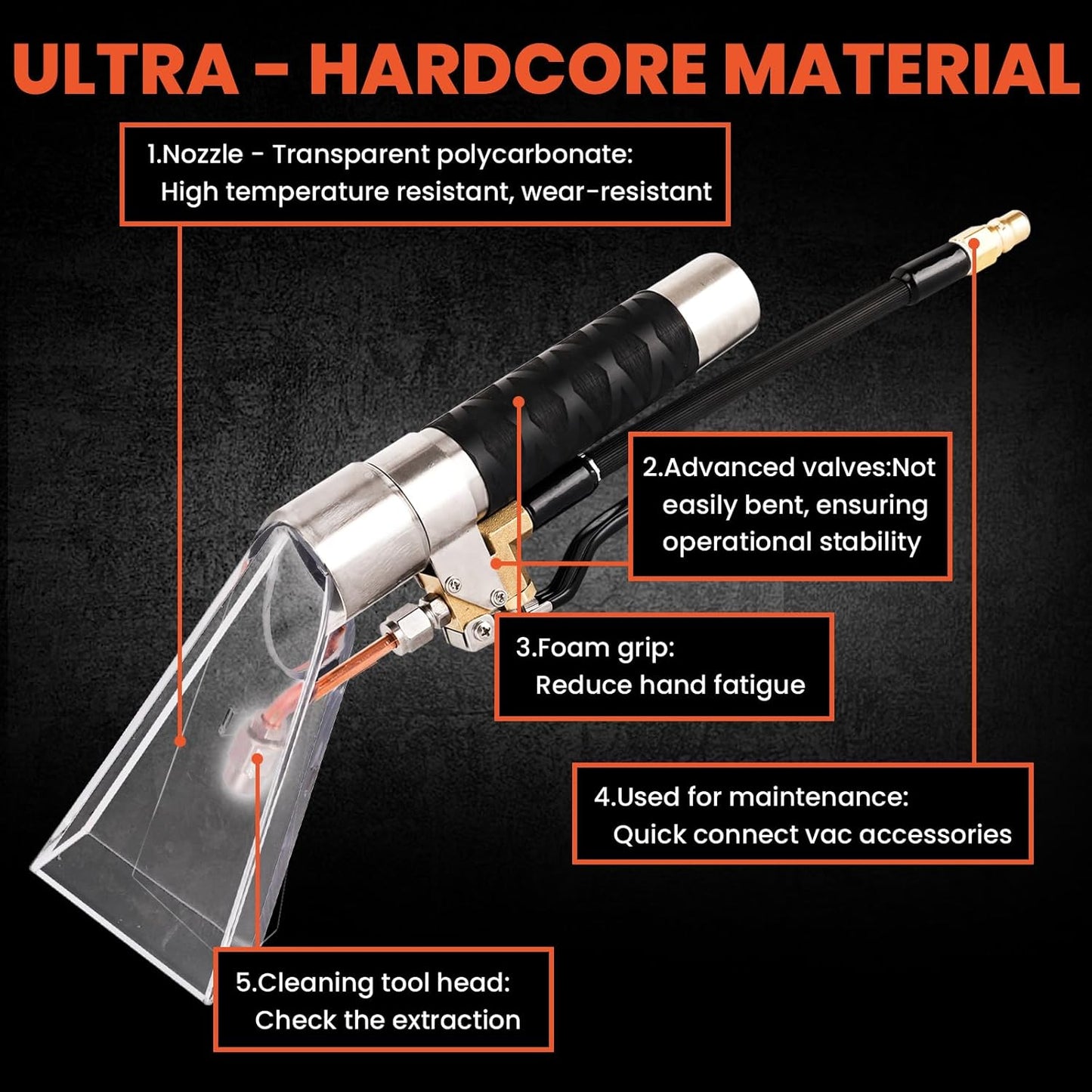 ULTRA - HARDCORE MATERIAL

1.Nozzle - Transparent polycarbonate: High temperature resistant, wear-resistant

2.Advanced valves:Not easily bent, ensuring operational stability

3.Foam grip: Reduce hand fatigue

4.Used for maintenance: Quick connect vac accessories

5.Cleaning tool head: Check the extraction