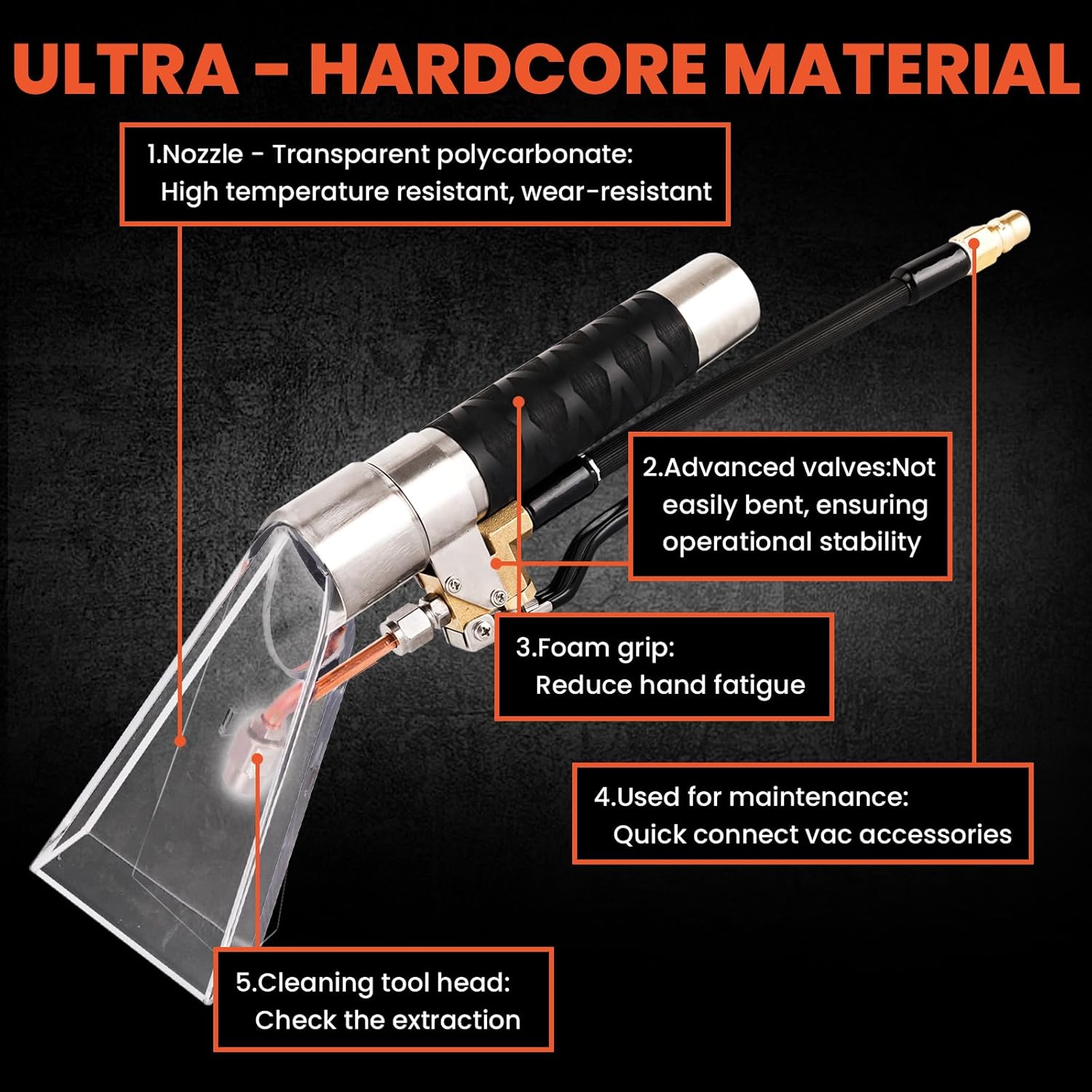 ULTRA - HARDCORE MATERIAL

1.Nozzle - Transparent polycarbonate: High temperature resistant, wear-resistant

2.Advanced valves:Not easily bent, ensuring operational stability

3.Foam grip: Reduce hand fatigue

4.Used for maintenance: Quick connect vac accessories

5.Cleaning tool head: Check the extraction