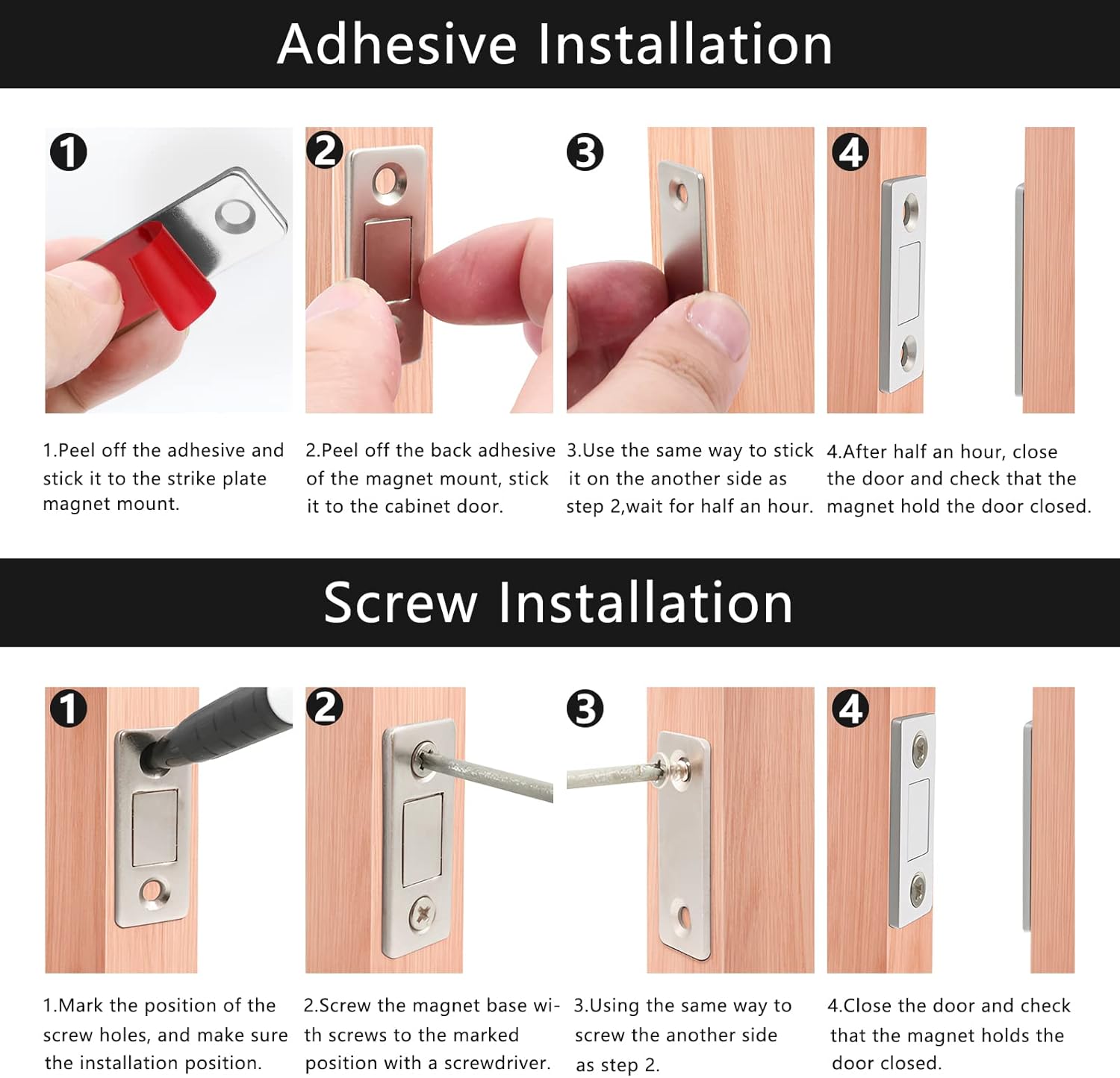 Adhesive Installation

1

2

3

4

1.Peel off the adhesive and stick it to the strike plate magnet mount.

2.Peel off the back adhesive of the magnet mount, stick it to the cabinet door.

3.Use the same way to stick it on the another side as step 2,wait for half an hour.

4.After half an hour, close the door and check that the magnet hold the door closed.

Screw Installation

1

2

3

4

1.Mark the position of the screw holes, and make sure the installation position.

2.Screw the magnet base with screws to the marked position with a screwdriver.

3.Using the same way to screw the another side as step 2.

4.Close the door and check that the magnet holds the door closed.