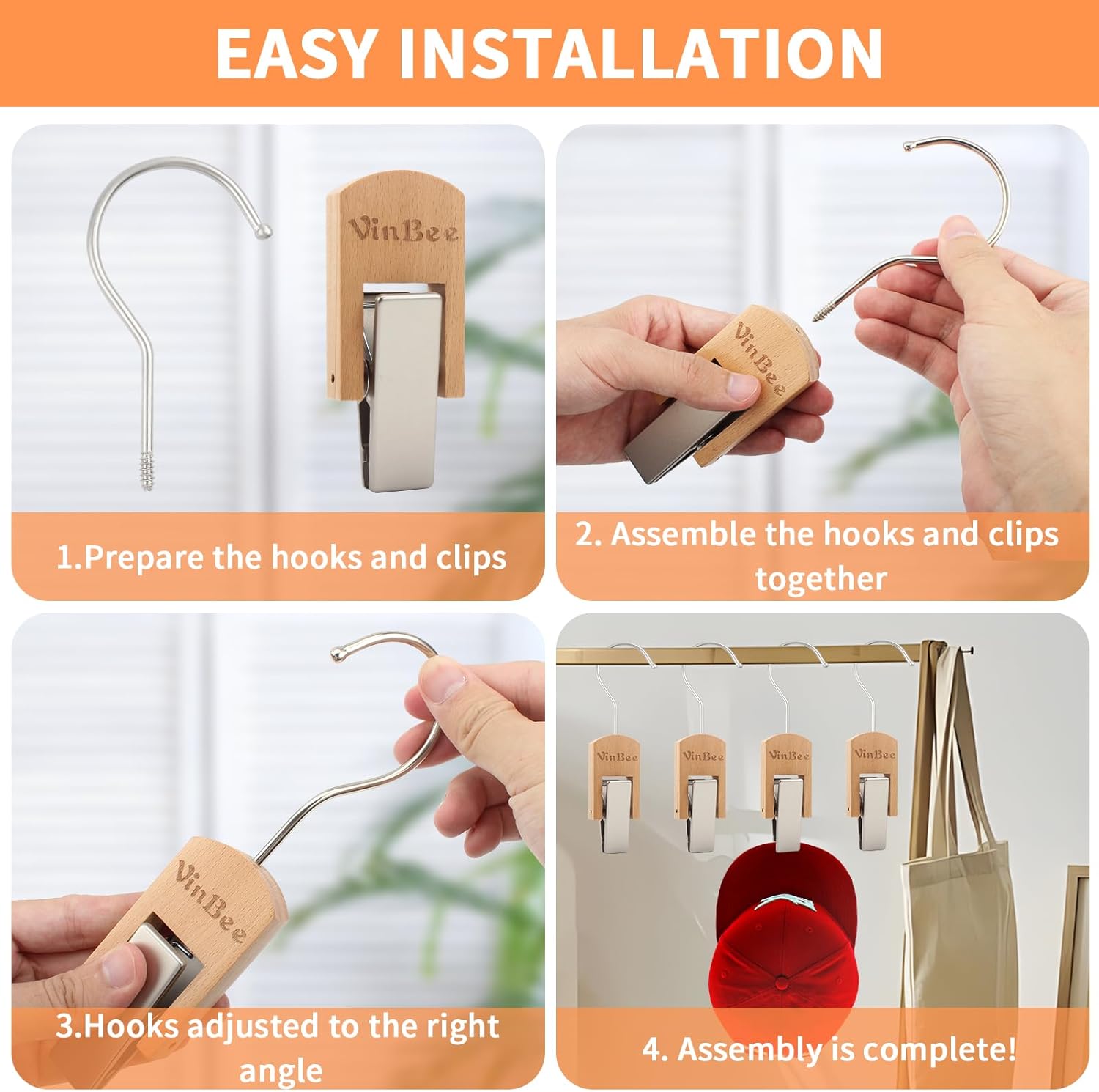 EASY INSTALLATION

VinBee

1.Prepare the hooks and clips

VinBee

2. Assemble the hooks and clips together

VinBee

3.Hooks adjusted to the right angle

VinBee VinBee VinBee VinBee

4. Assembly is complete!