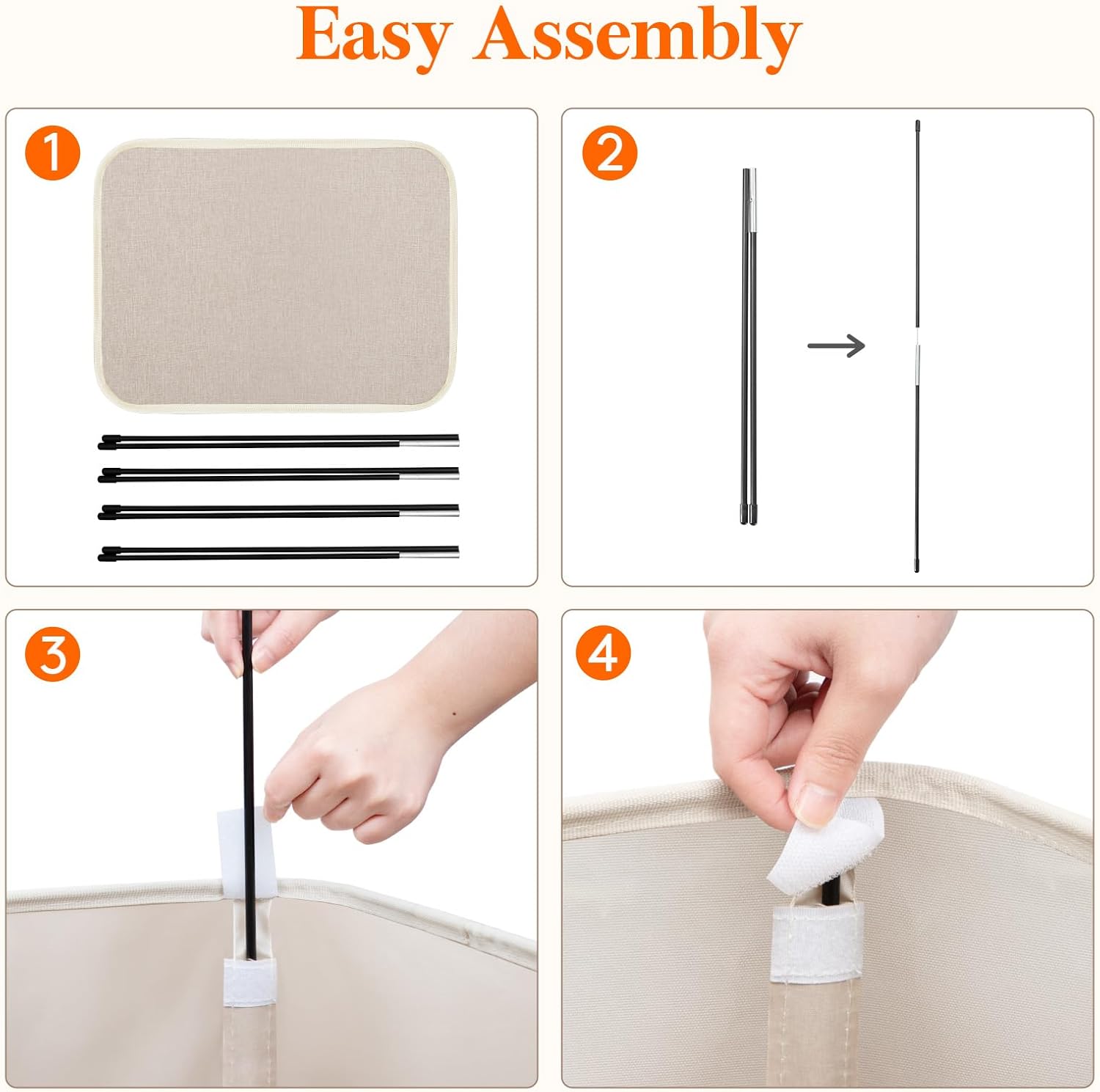 Easy Assembly

1

2

3

4