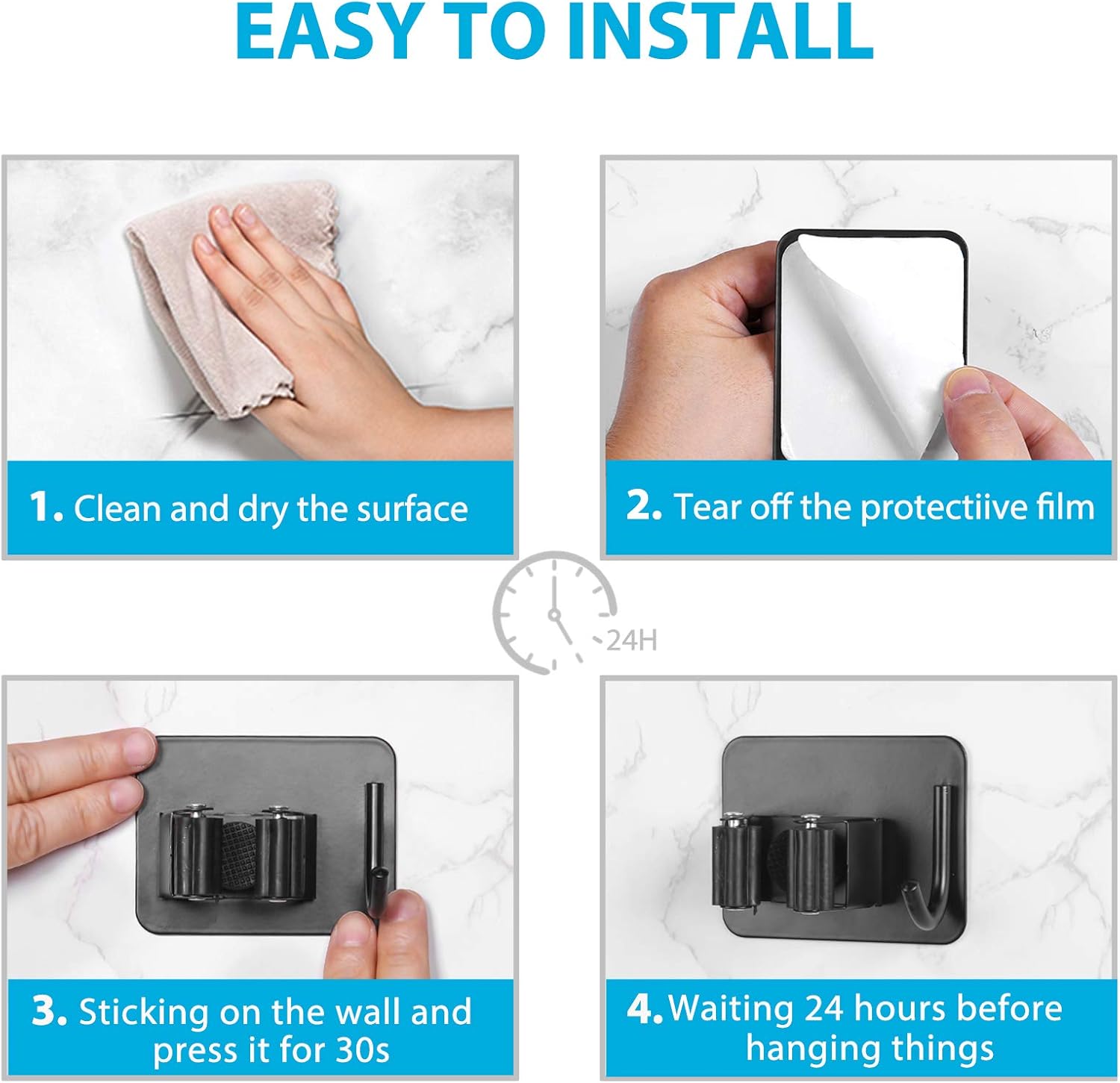 EASY TO INSTALL

1. Clean and dry the surface

2. Tear off the protectiive film

24H

3. Sticking on the wall and press it for 30s

4. Waiting 24 hours before hanging things