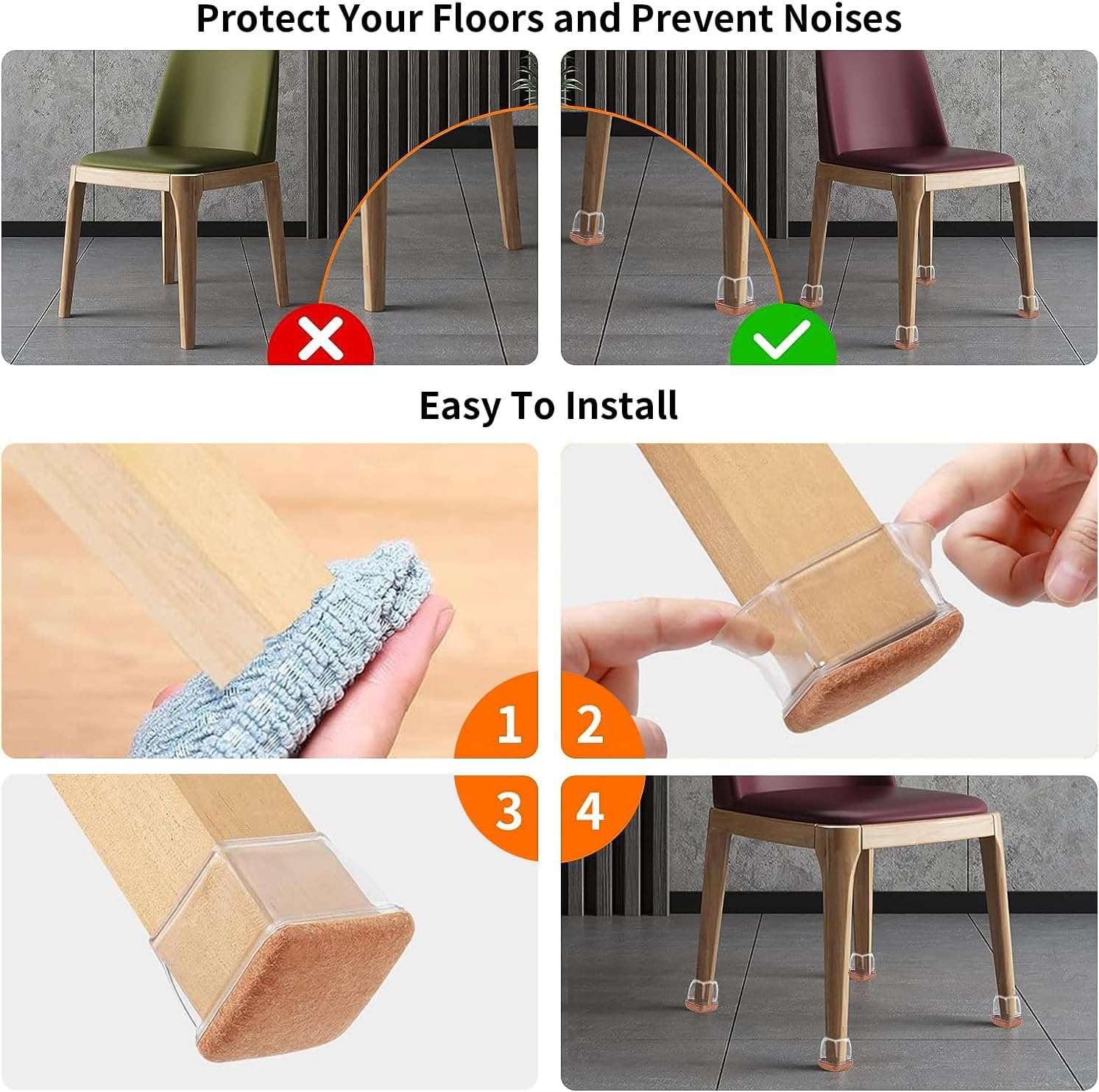 Protect Your Floors and Prevent Noises

Easy To Install

1

2

3

4