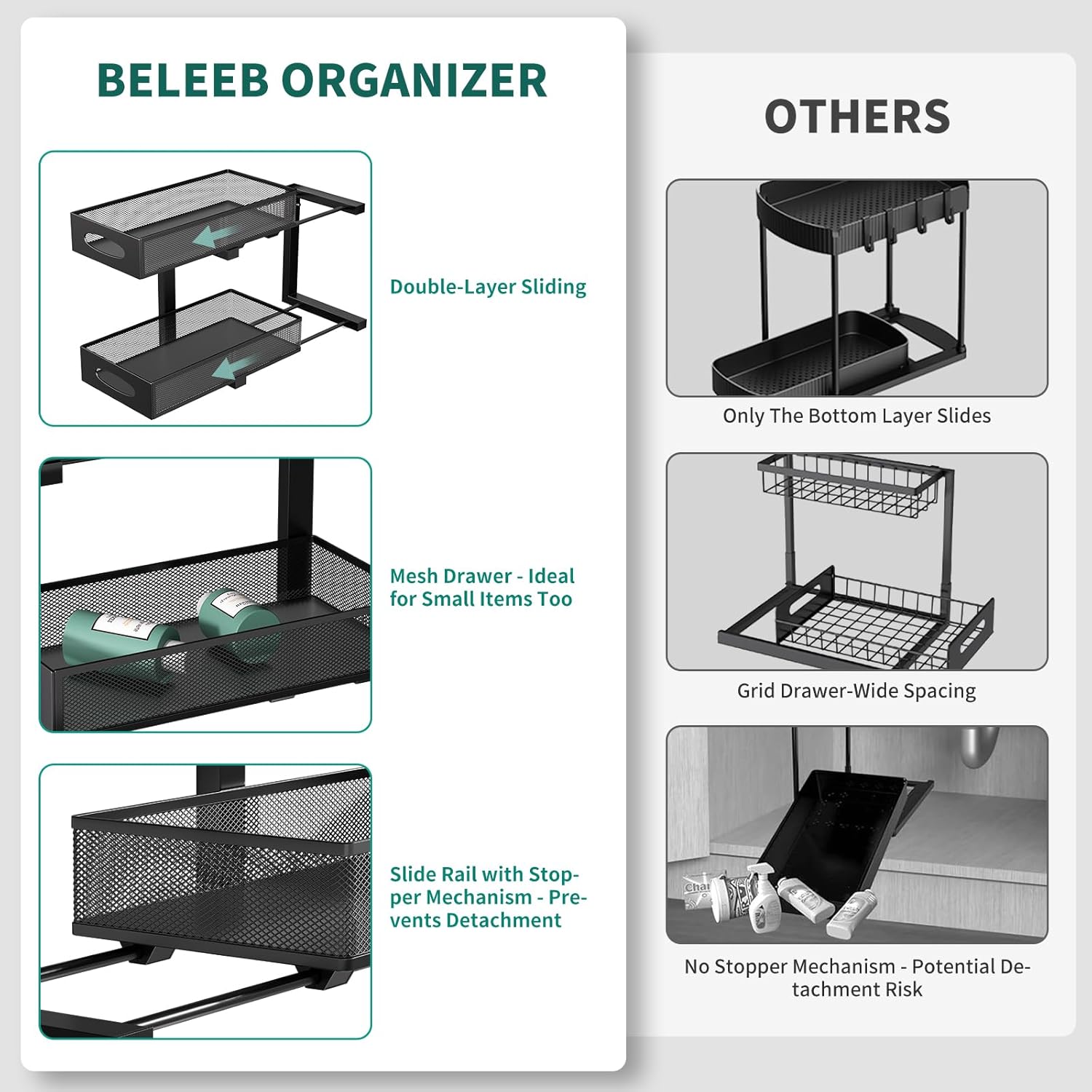 BELEEB ORGANIZER

Double-Layer Sliding

Mesh Drawer - Ideal for Small Items Too

Slide Rail with Stopper Mechanism - Prevents Detachment

OTHERS

Only The Bottom Layer Slides

Grid Drawer-Wide Spacing

No Stopper Mechanism - Potential Detachment Risk