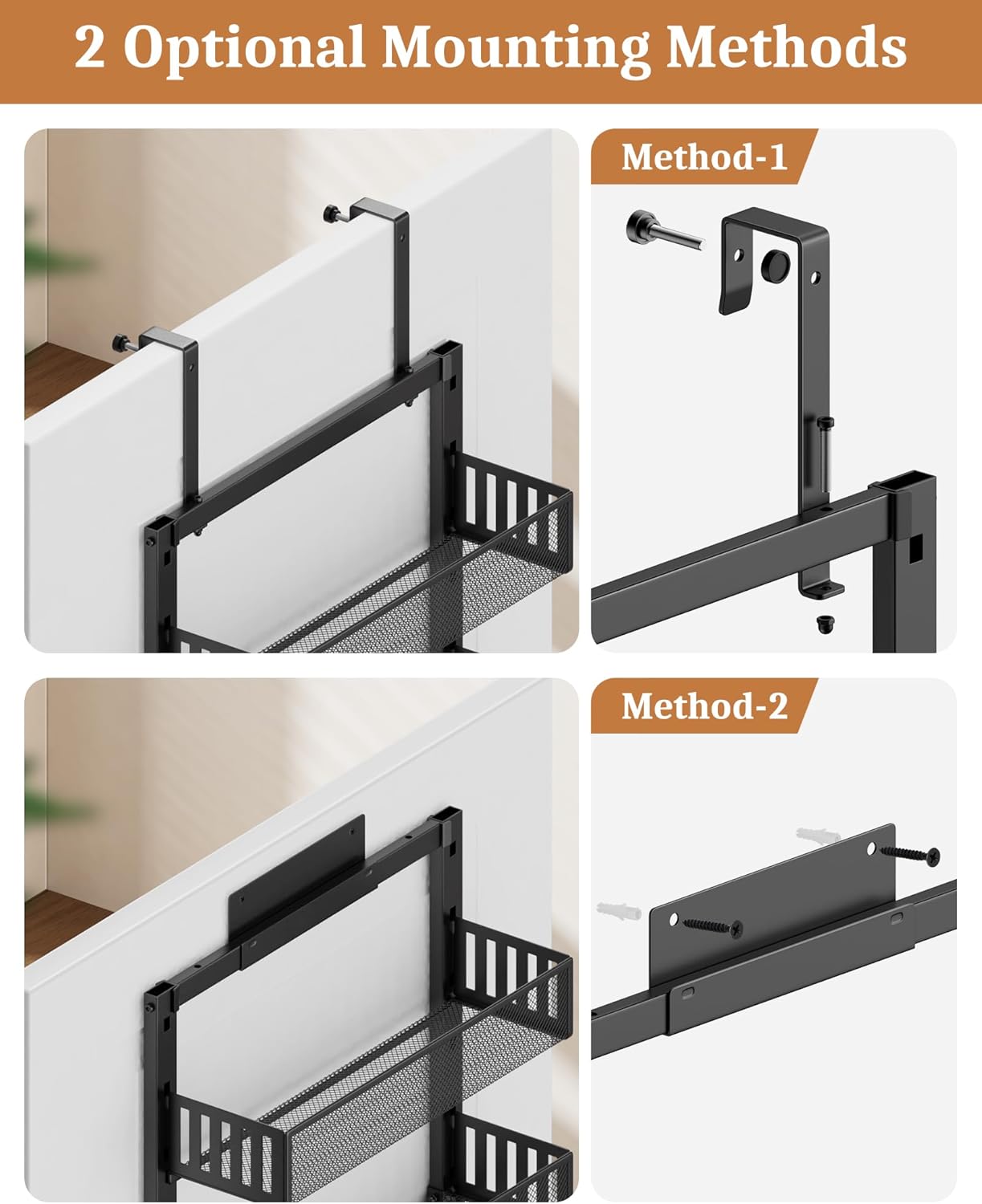 2 Optional Mounting Methods

Method-1

Method-2