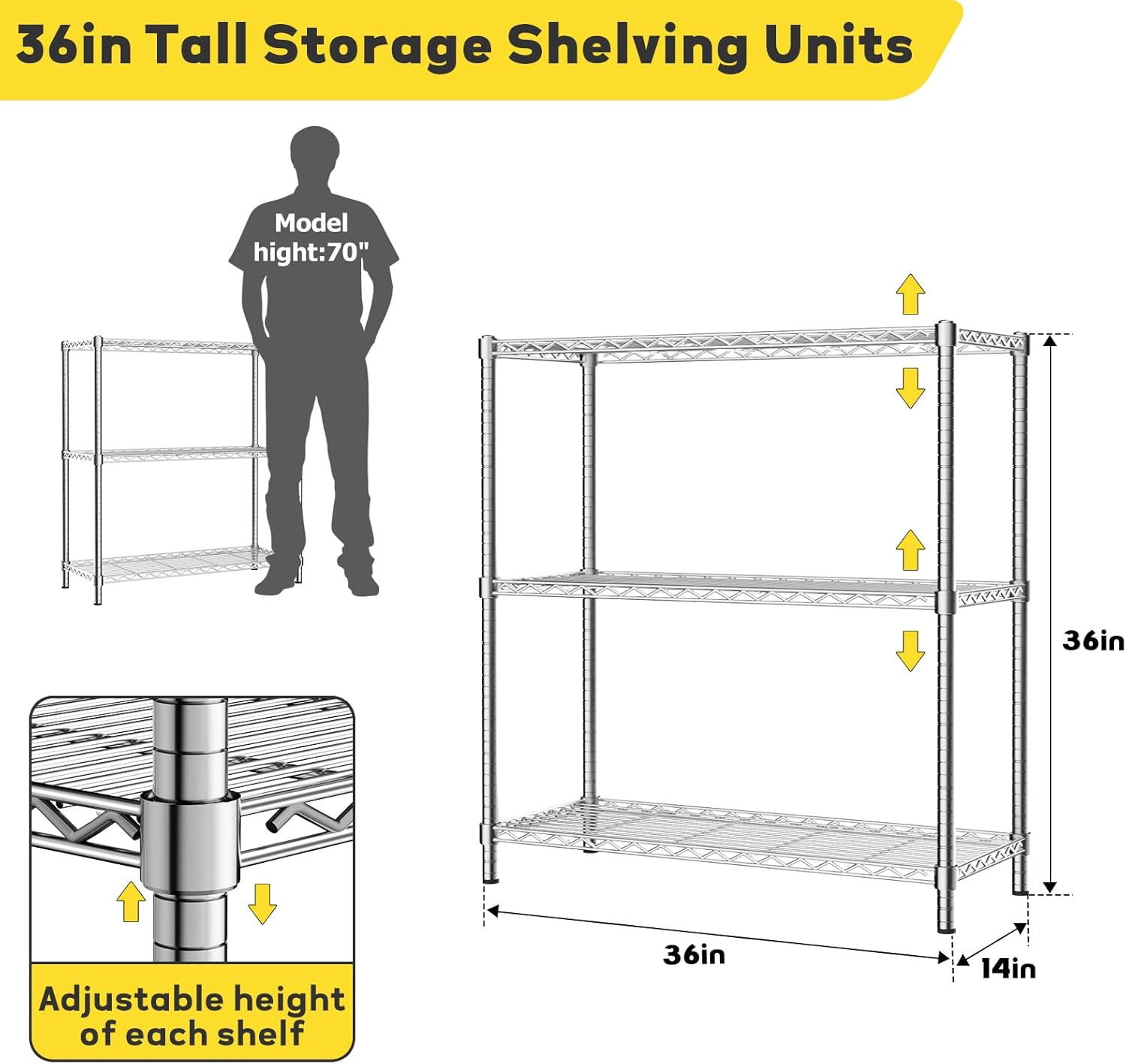 36in Tall Storage Shelving Units

Model hight:70"

36in

36in

14in

Adjustable height of each shelf