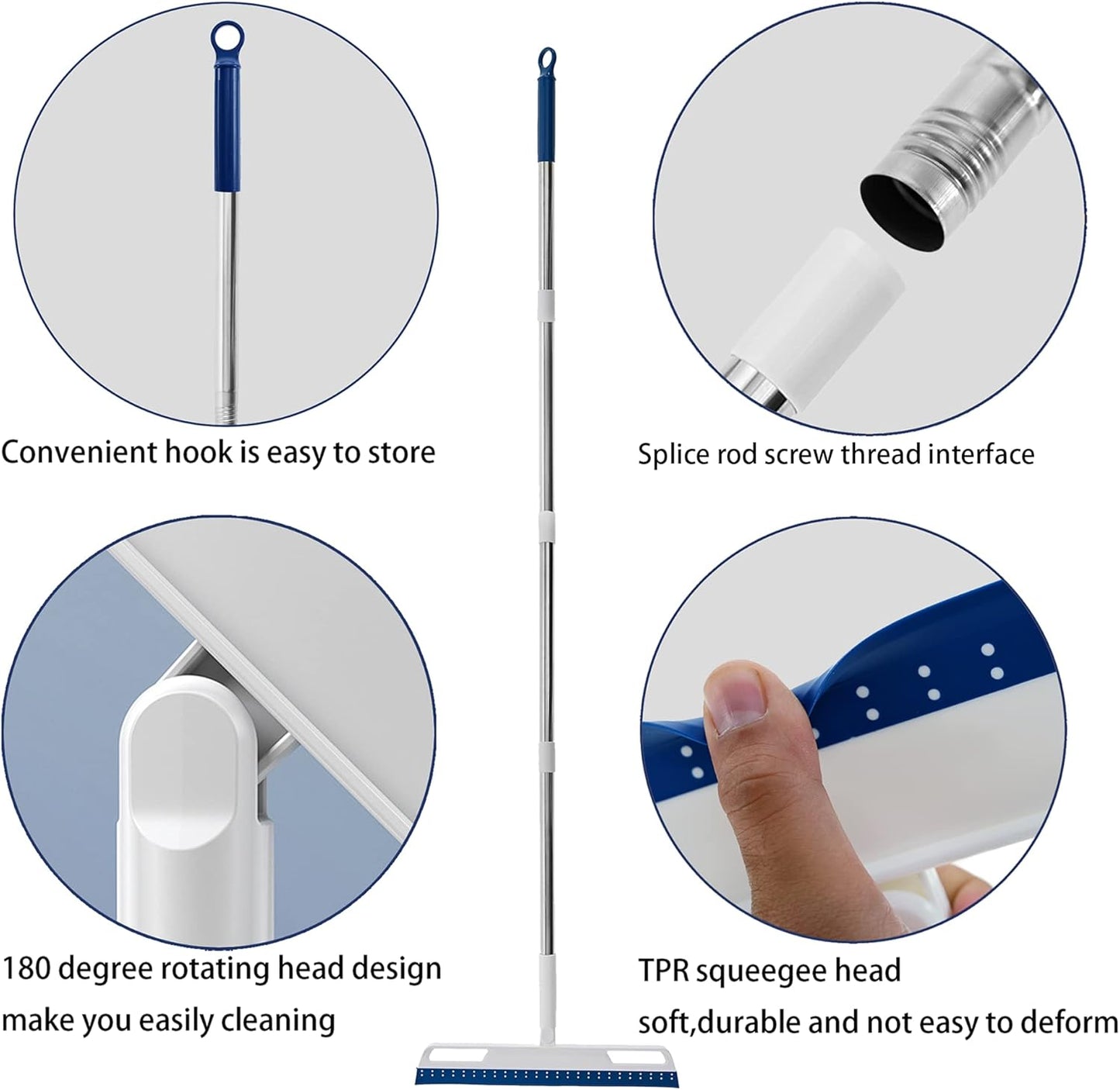 Convenient hook is easy to store

Splice rod screw thread interface

180 degree rotating head design make you easily cleaning

TPR squeegee head soft,durable and not easy to deform