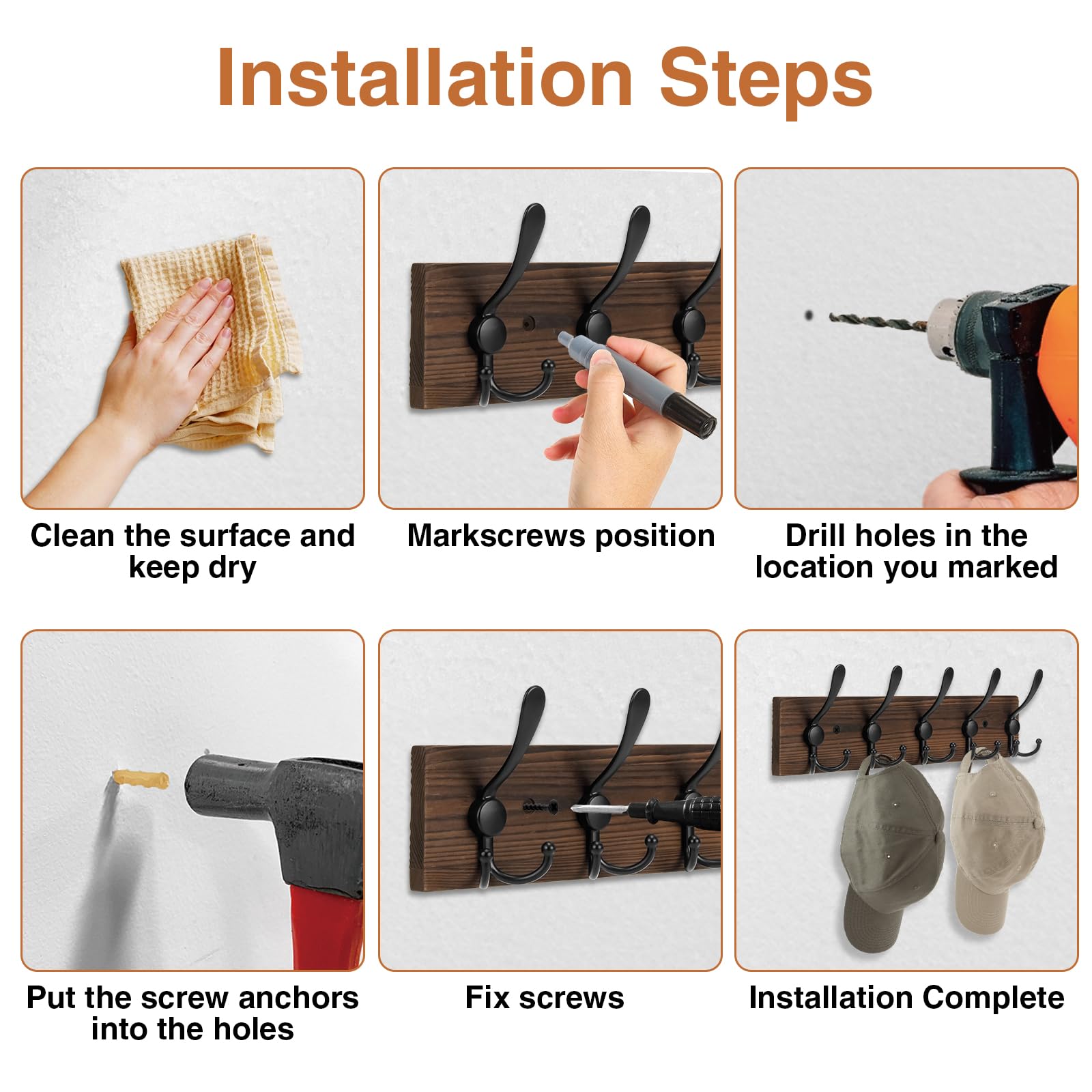 Installation Steps

Clean the surface and keep dry

Markscrews position

Drill holes in the location you marked

Put the screw anchors into the holes

Fix screws

Installation Complete