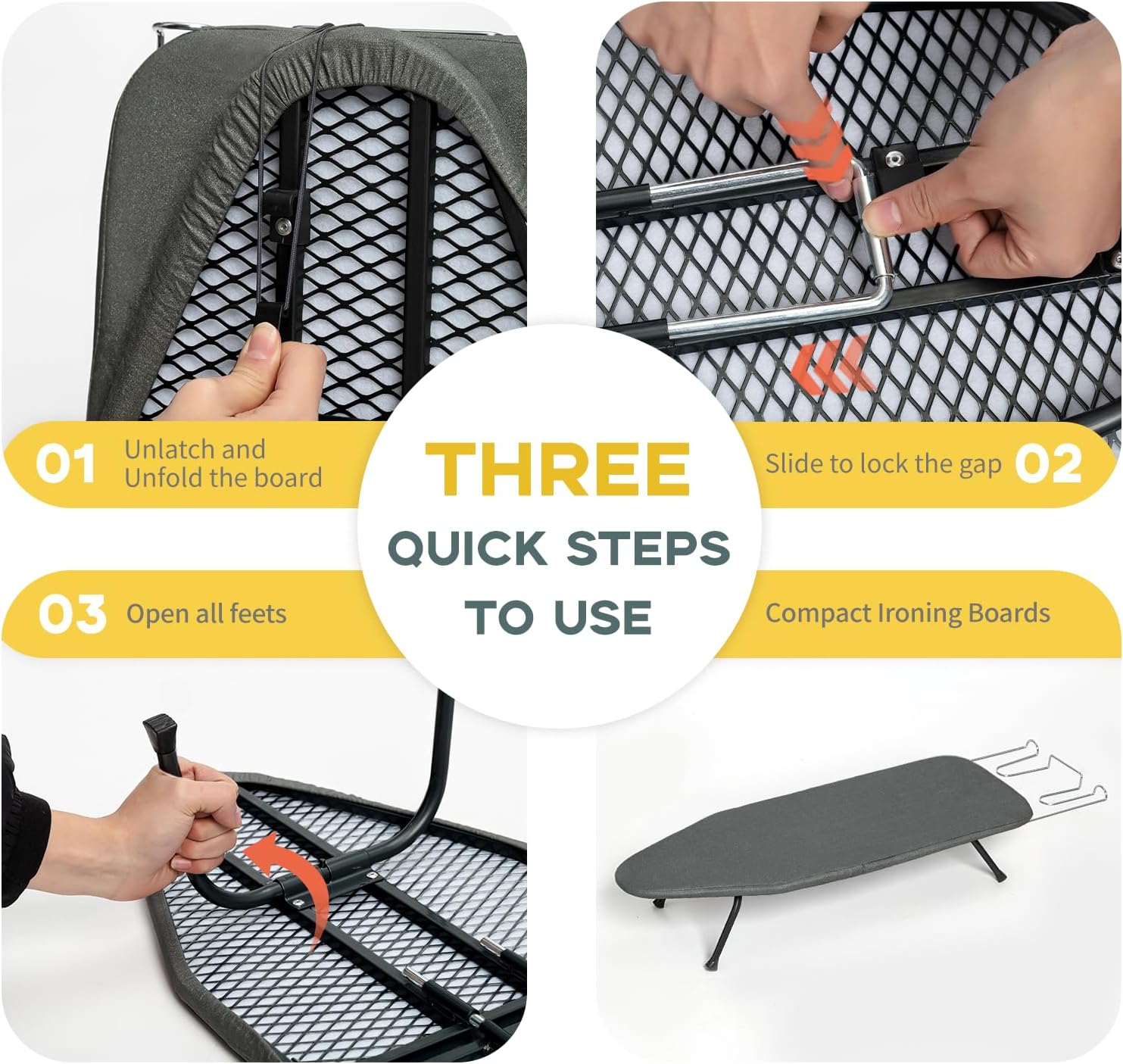 01 Unlatch and Unfold the board

THREE
QUICK STEPS
TO USE

Slide to lock the gap 02

03 Open all feets

Compact Ironing Boards