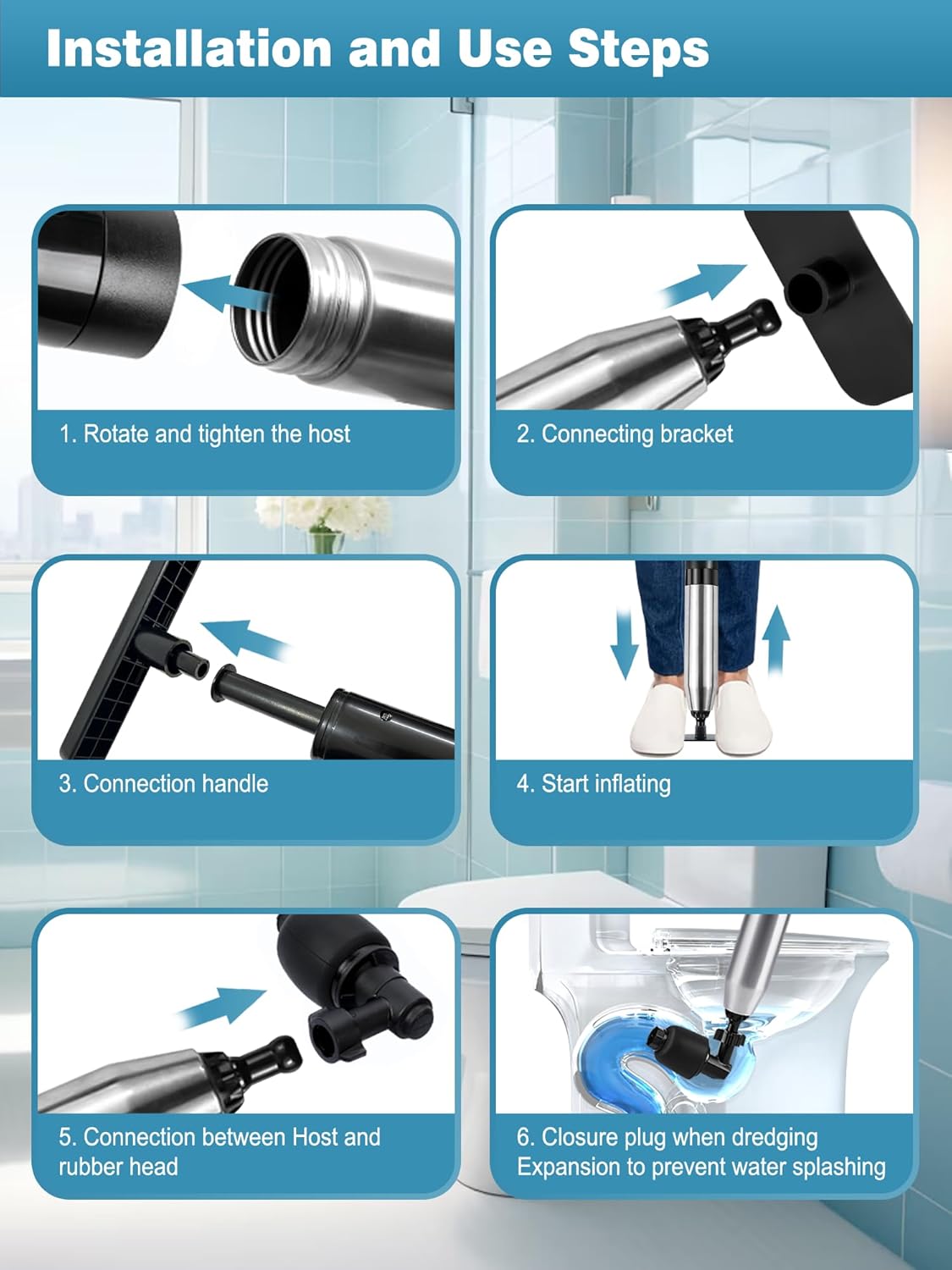 Installation and Use Steps

1. Rotate and tighten the host

2. Connecting bracket

3. Connection handle

4. Start inflating

5. Connection between Host and rubber head

6. Closure plug when dredging
Expansion to prevent water splashing