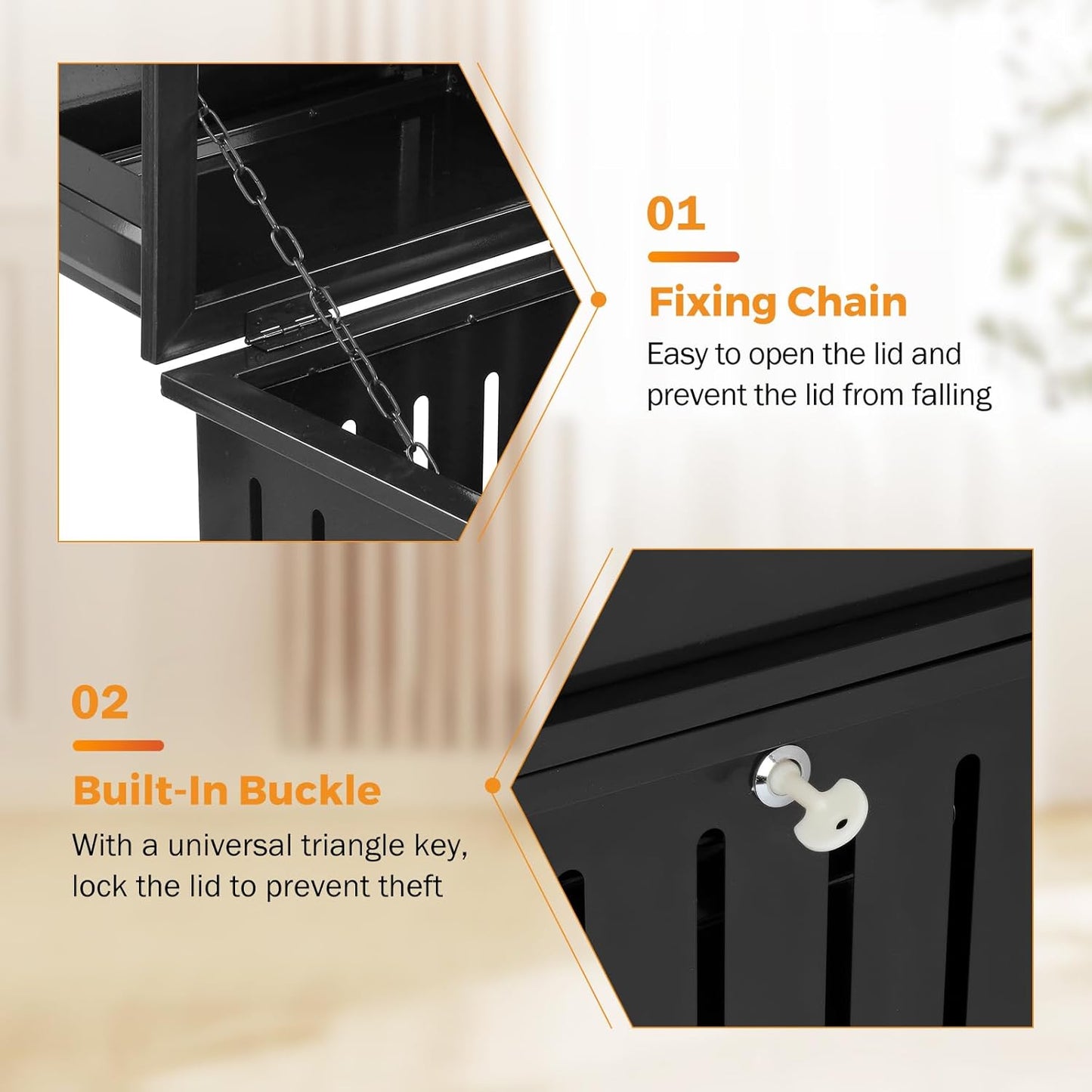 01

Fixing Chain

Easy to open the lid and prevent the lid from falling

02

Built-In Buckle

With a universal triangle key, lock the lid to prevent theft