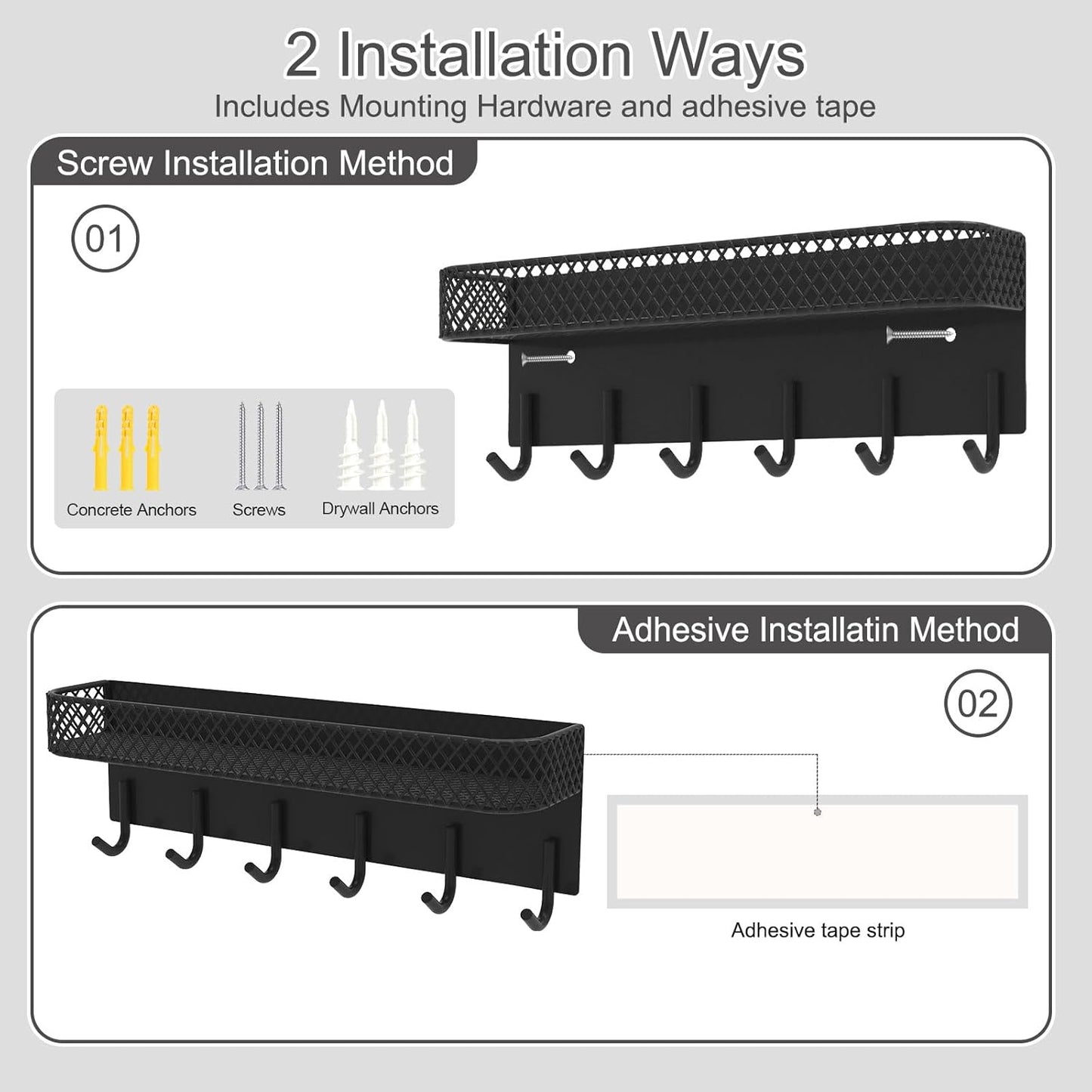 2 Installation Ways

Includes Mounting Hardware and adhesive tape

Screw Installation Method

01

Concrete Anchors

Screws

Drywall Anchors

Adhesive Installatin Method

02

Adhesive tape strip