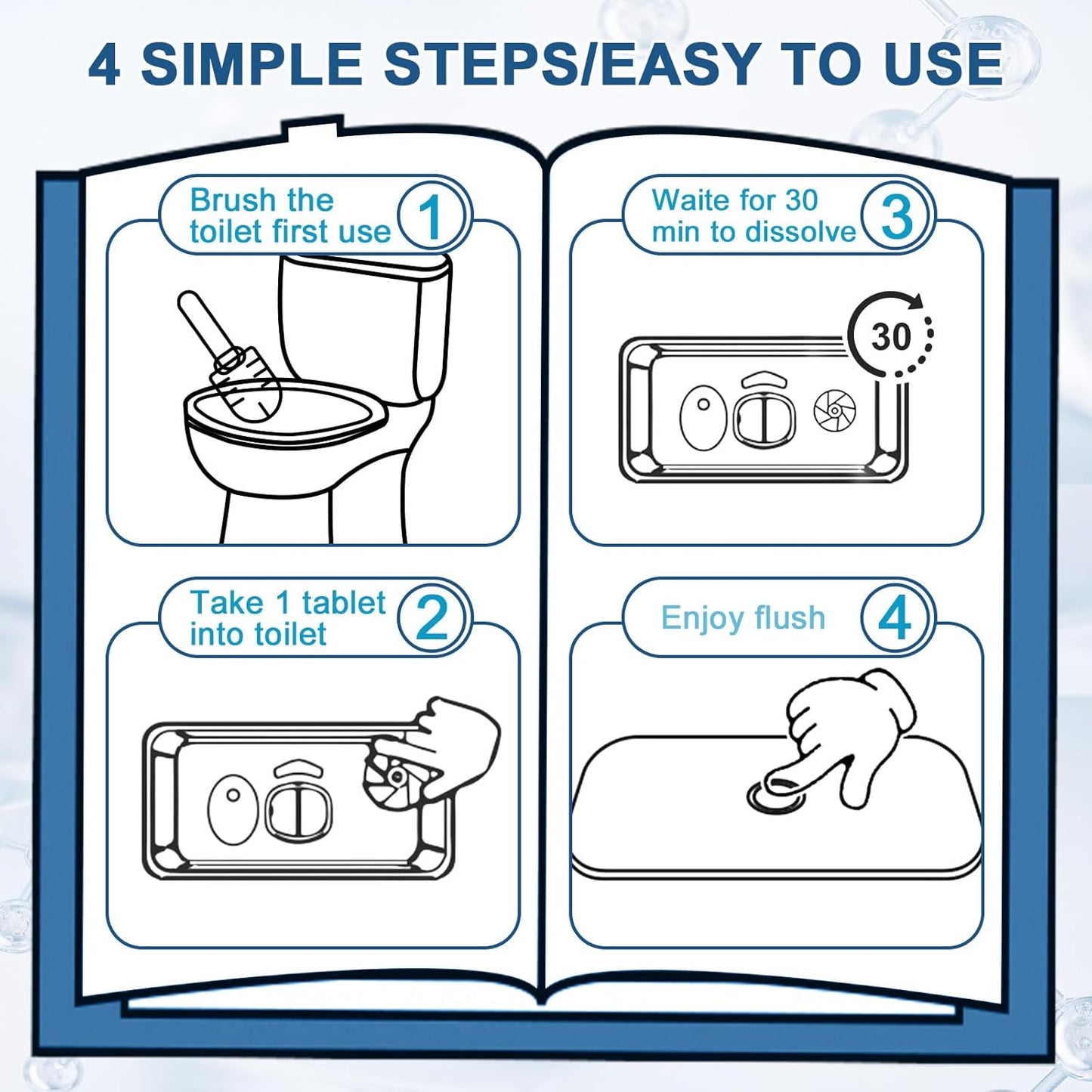 4 SIMPLE STEPS/EASY TO USE

Brush the toilet first use 1

Take 1 tablet into toilet 2

Waite for 30 min to dissolve 3

30

Enjoy flush 4