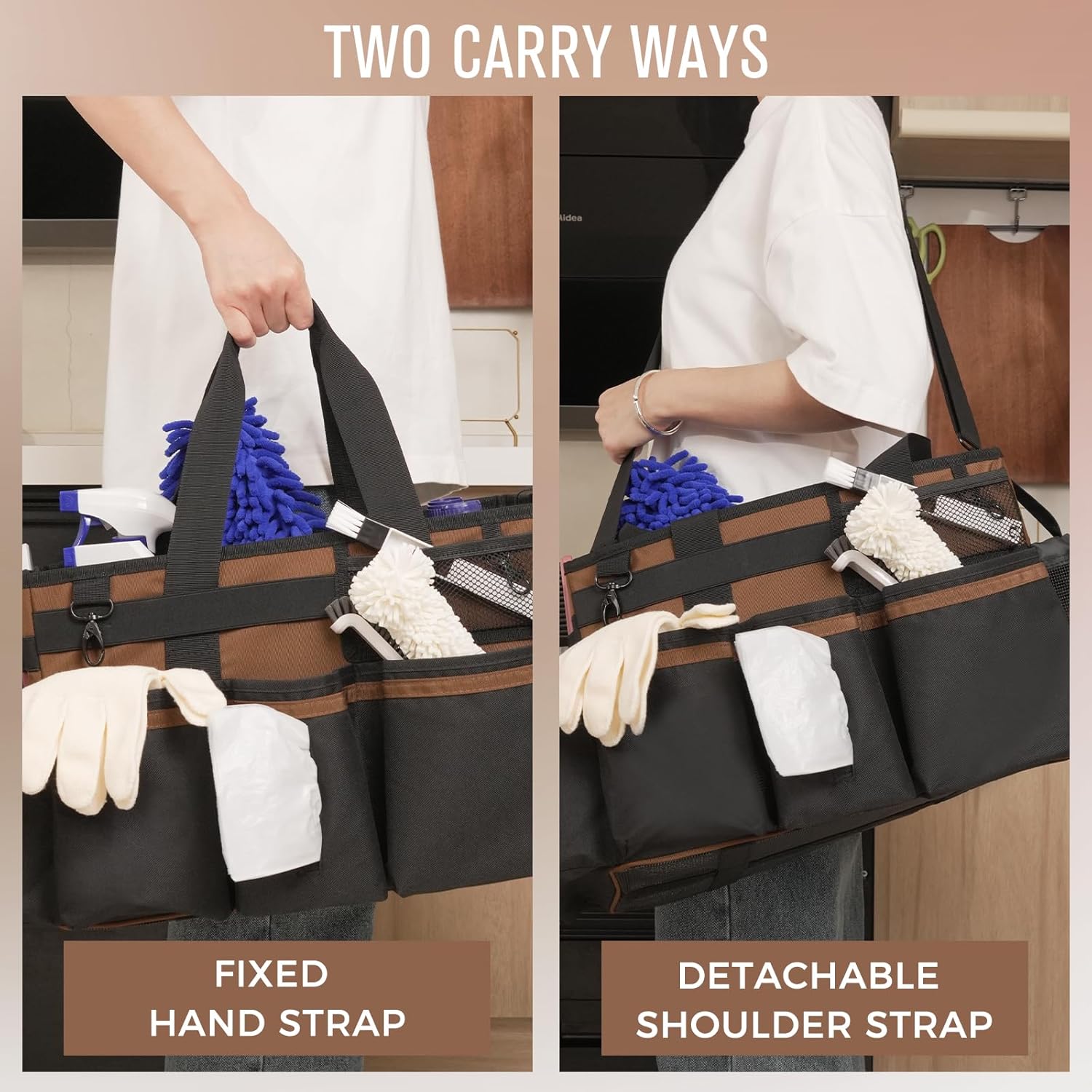 TWO CARRY WAYS

Midea

FIXED HAND STRAP

DETACHABLE SHOULDER STRAP