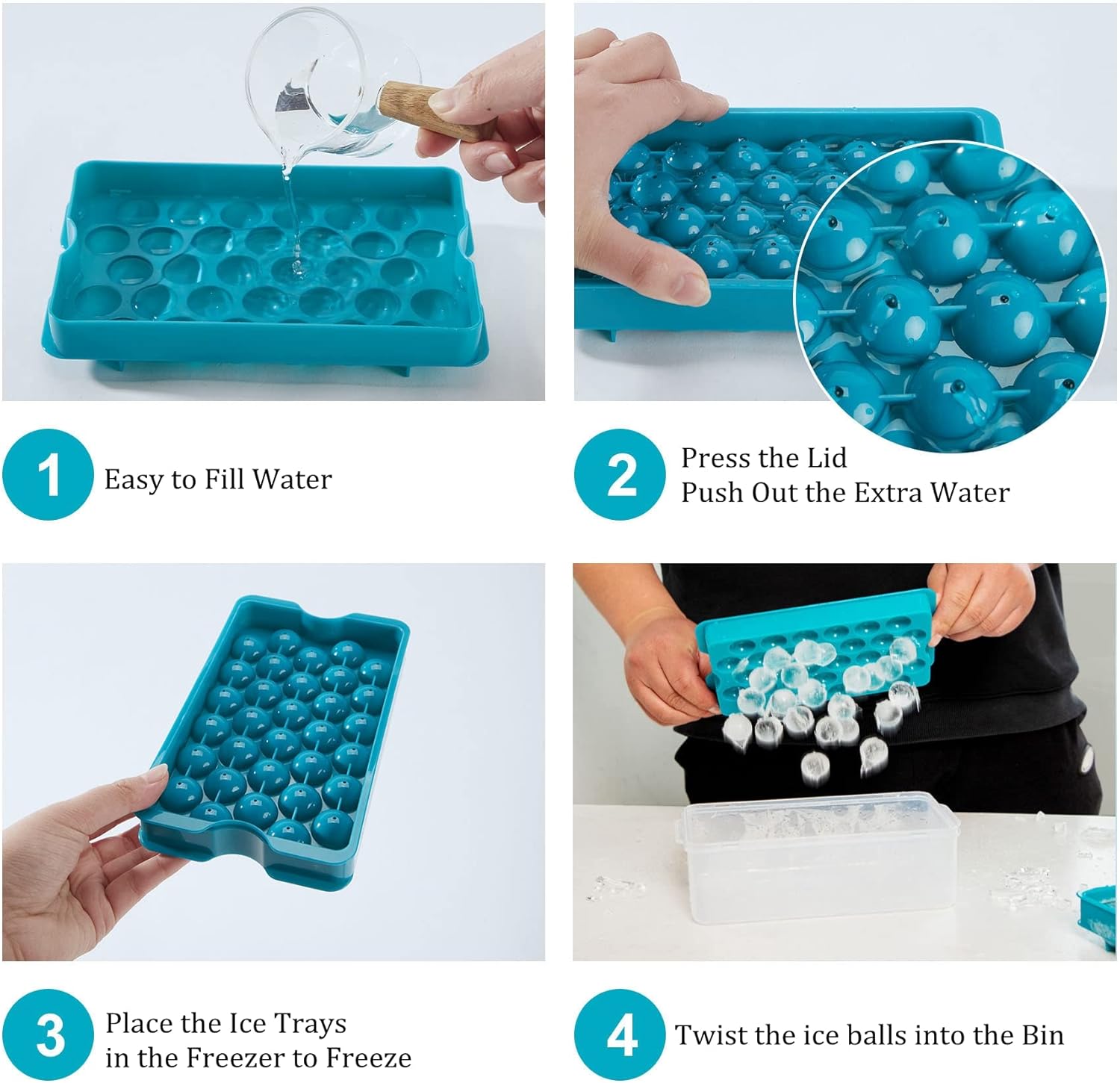 1 Easy to Fill Water

2 Press the Lid
Push Out the Extra Water

3 Place the Ice Trays
in the Freezer to Freeze

4 Twist the ice balls into the Bin