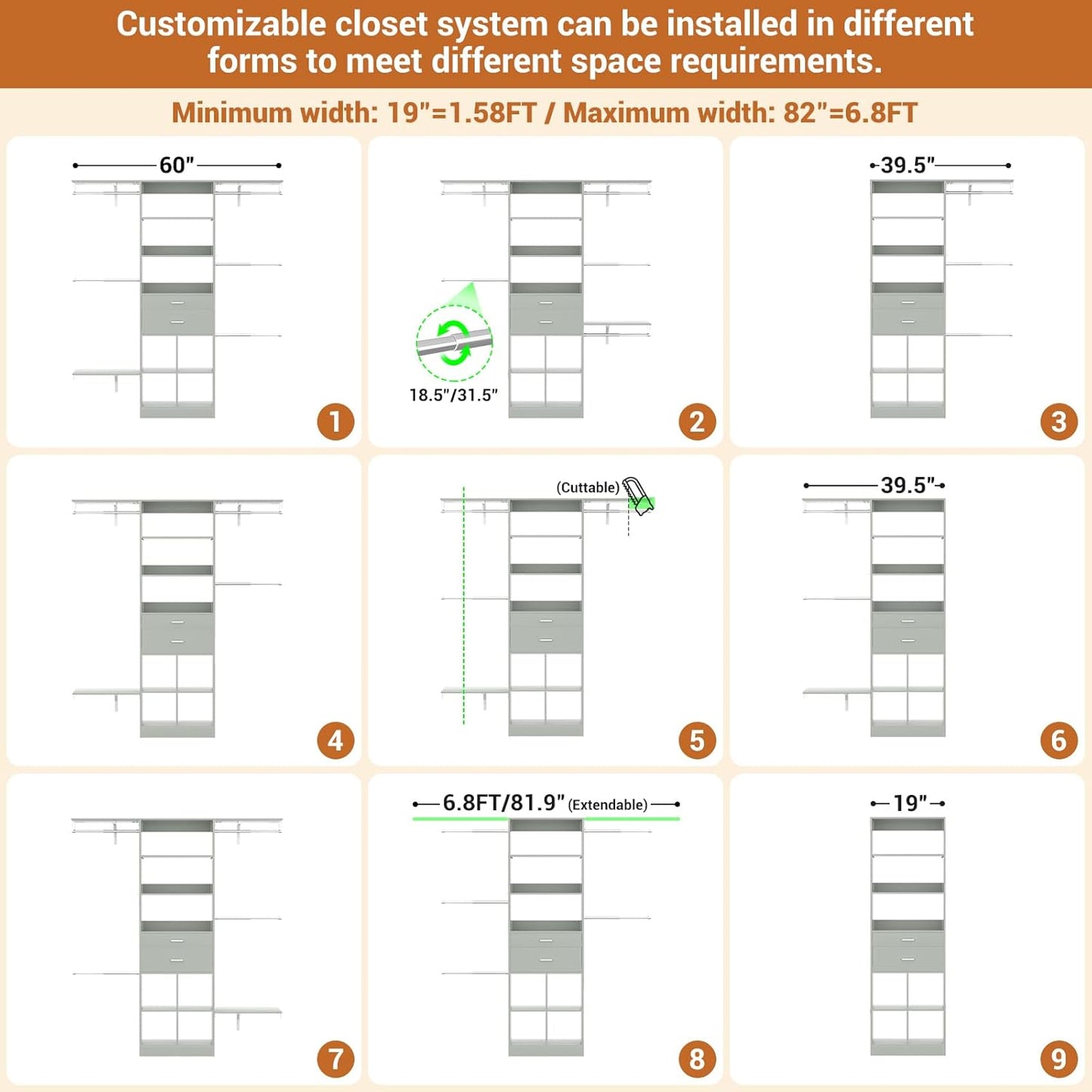 Customizable closet system can be installed in different forms to meet different space requirements.

Minimum width: 19"=1.58FT / Maximum width: 82"=6.8FT

60"

1

18.5"/31.5"

2

39.5"

3

4

(Cuttable)

5

39.5"

6

7

6.8FT/81.9" (Extendable)

8

19"

9