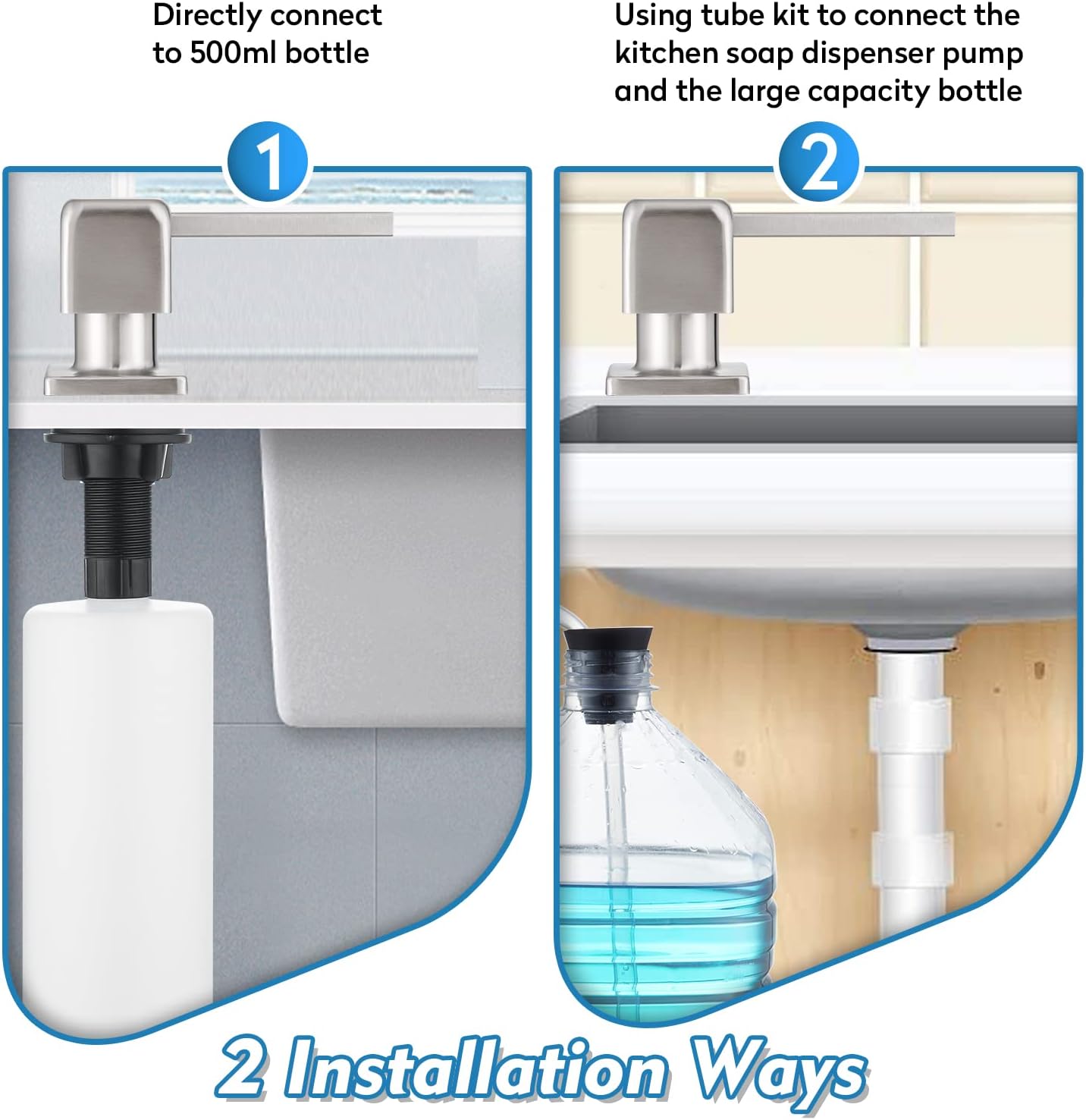 Directly connect to 500ml bottle

1

Using tube kit to connect the kitchen soap dispenser pump and the large capacity bottle

2

2 Installation Ways