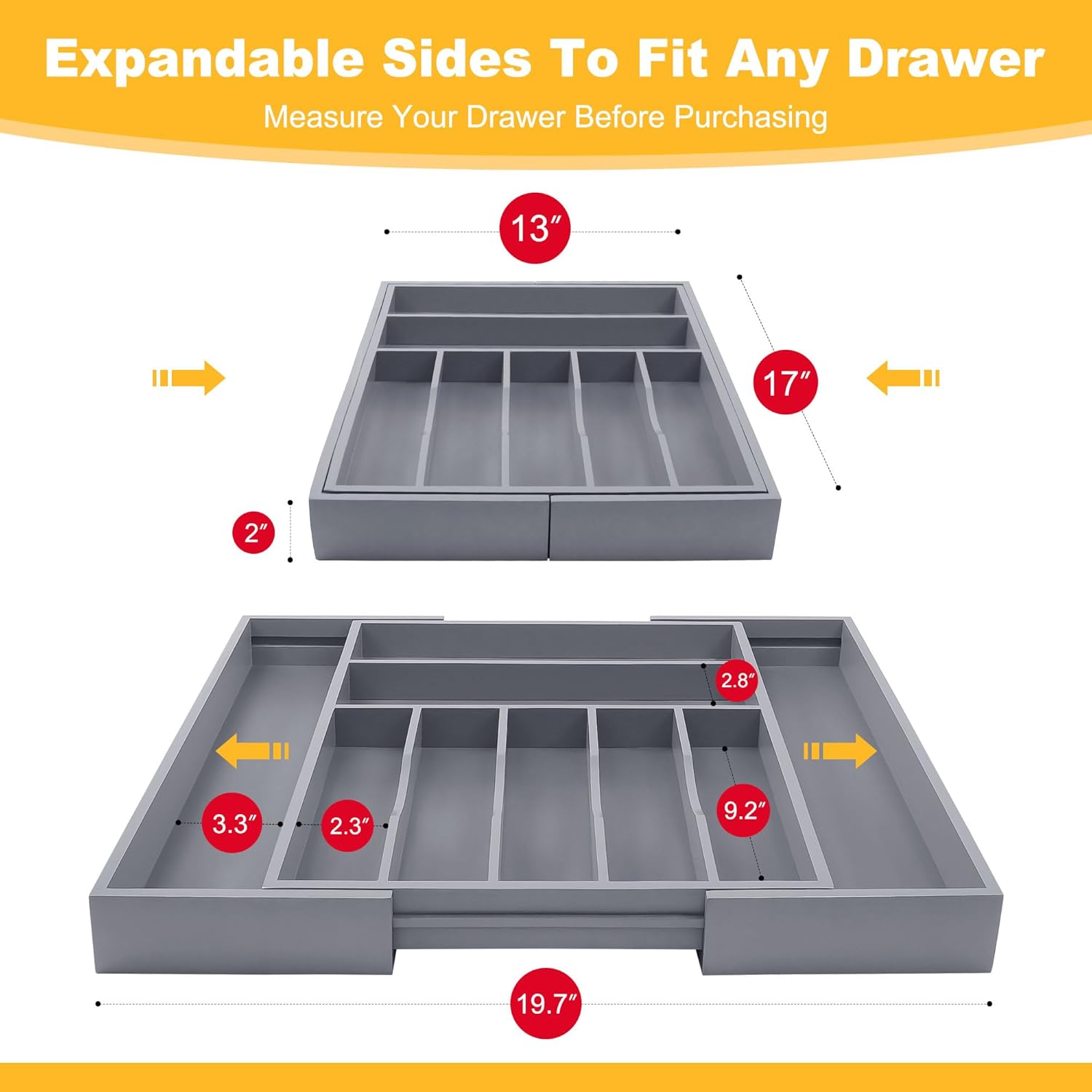 Expandable Sides To Fit Any Drawer
Measure Your Drawer Before Purchasing

13″

17″

2″

2.8″

3.3″

2.3″

9.2″

19.7″