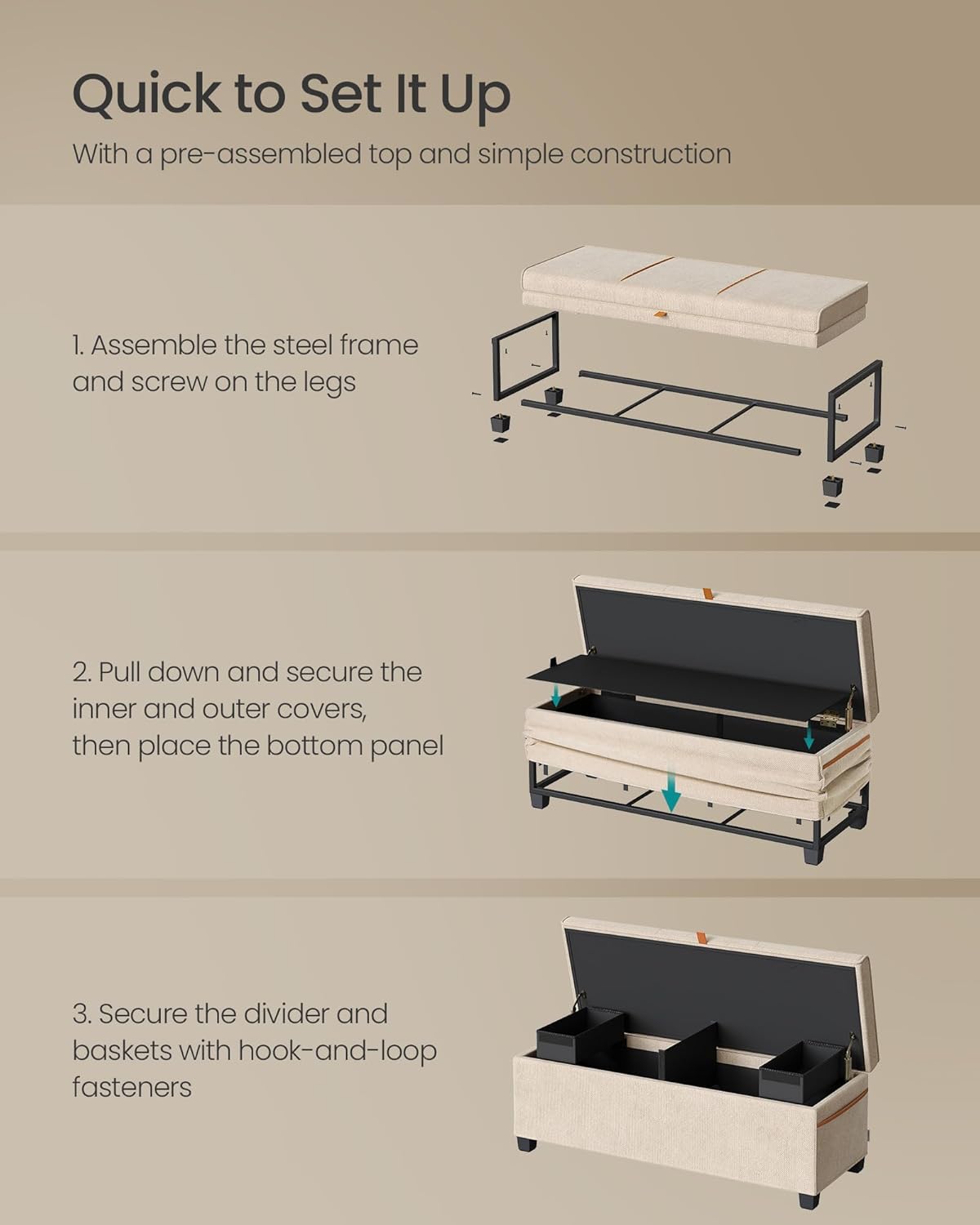 Quick to Set It Up

With a pre-assembled top and simple construction

1. Assemble the steel frame and screw on the legs

2. Pull down and secure the inner and outer covers, then place the bottom panel

3. Secure the divider and baskets with hook-and-loop fasteners