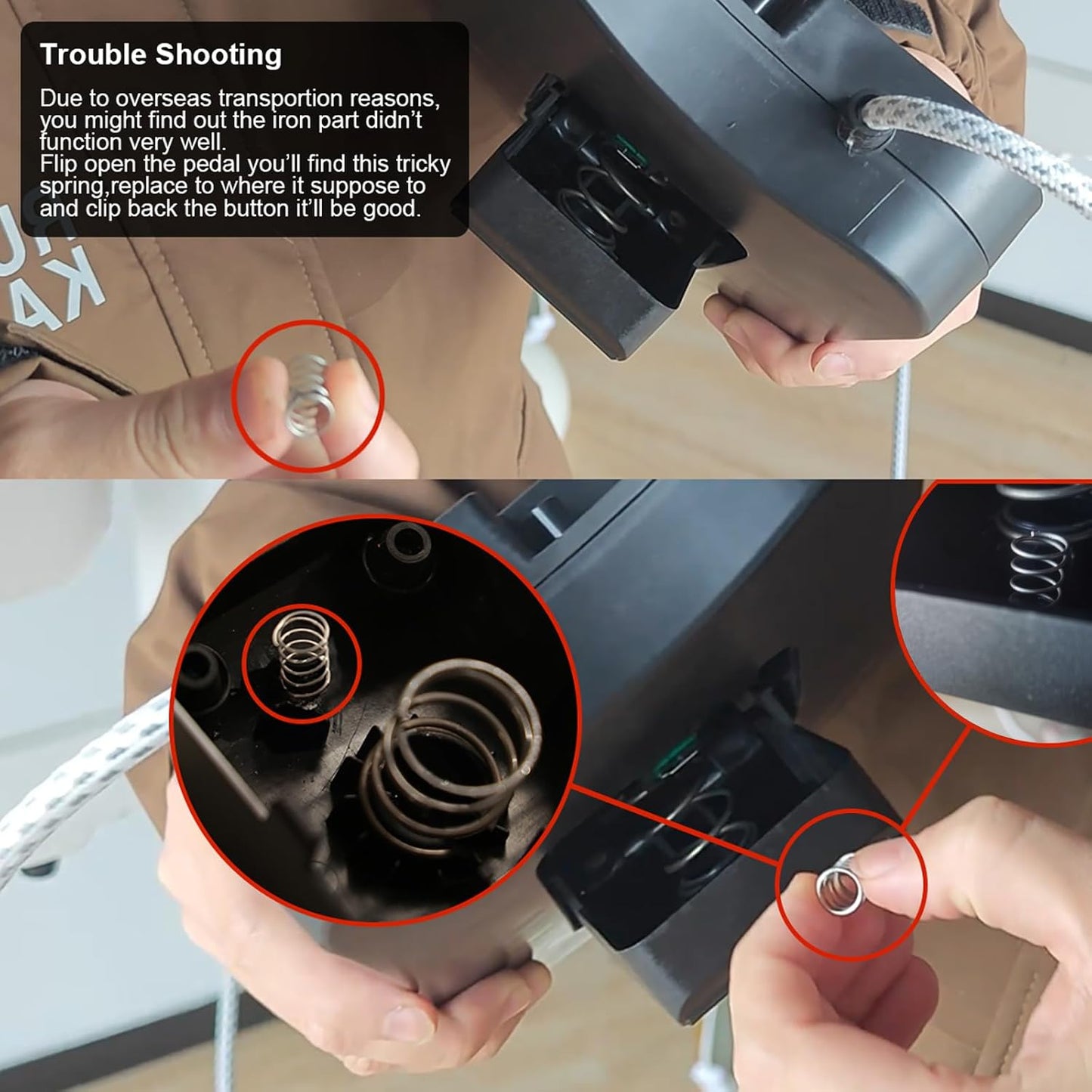 Trouble Shooting

Due to overseas transportion reasons, you might find out the iron part didn't function very well.
Flip open the pedal you'll find this tricky spring,replace to where it suppose to and clip back the button it'll be good.