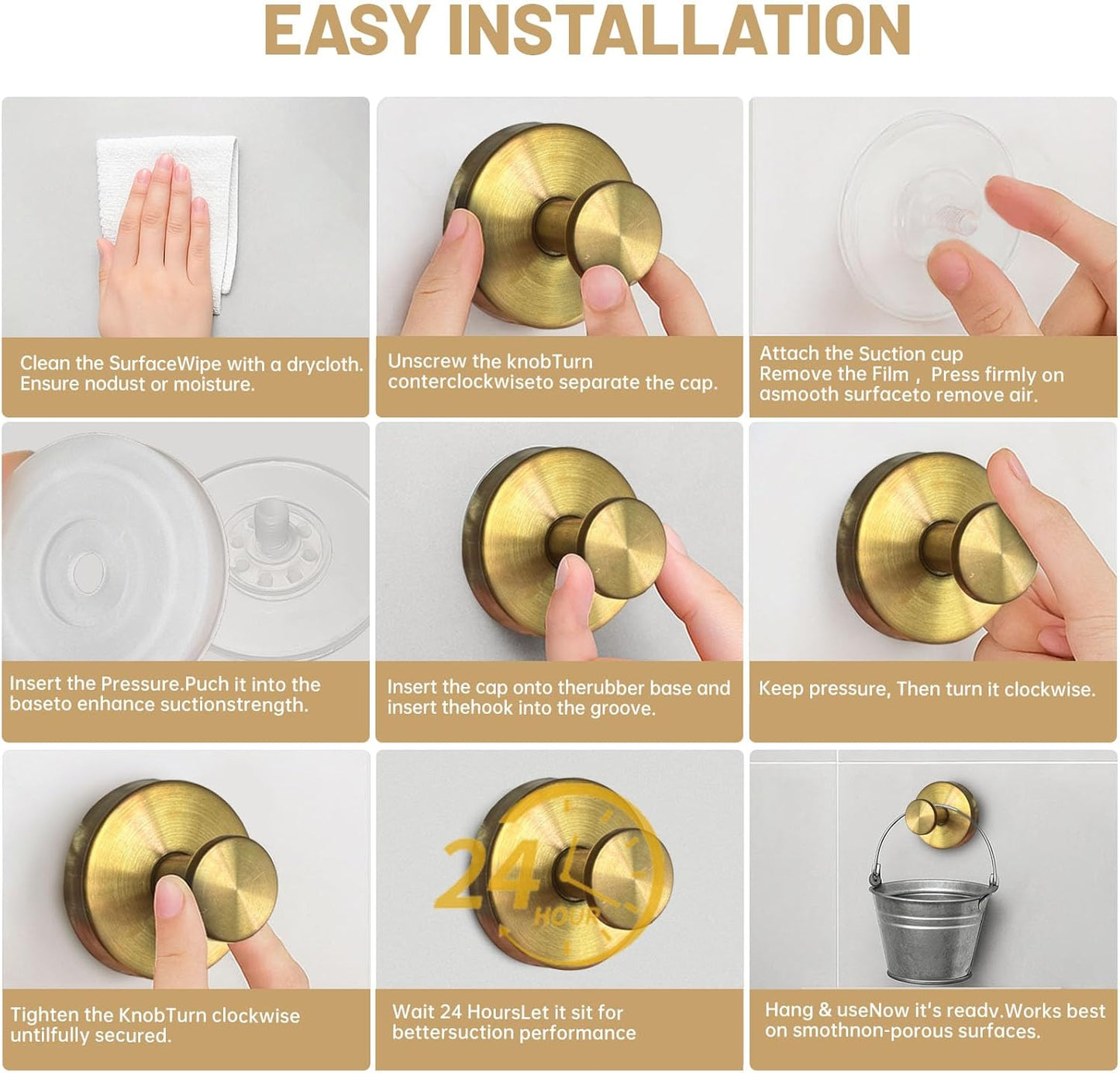 EASY INSTALLATION

Clean the SurfaceWipe with a drycloth. Ensure nodust or moisture.

Unscrew the knobTurn conterclockwiseto separate the cap.

Attach the Suction cup Remove the Film， Press firmly on asmooth surfaceto remove air.

Insert the Pressure.Puch it into the baseto enhance suctionstrength.

Insert the cap onto therubber base and insert thehook into the groove.

Keep pressure, Then turn it clockwise.

Tighten the KnobTurn clockwise untilfully secured.

24 HOUR

Wait 24 HoursLet it sit for bettersuction performance

Hang & useNow it's readv.Works best on smothnon-porous surfaces.