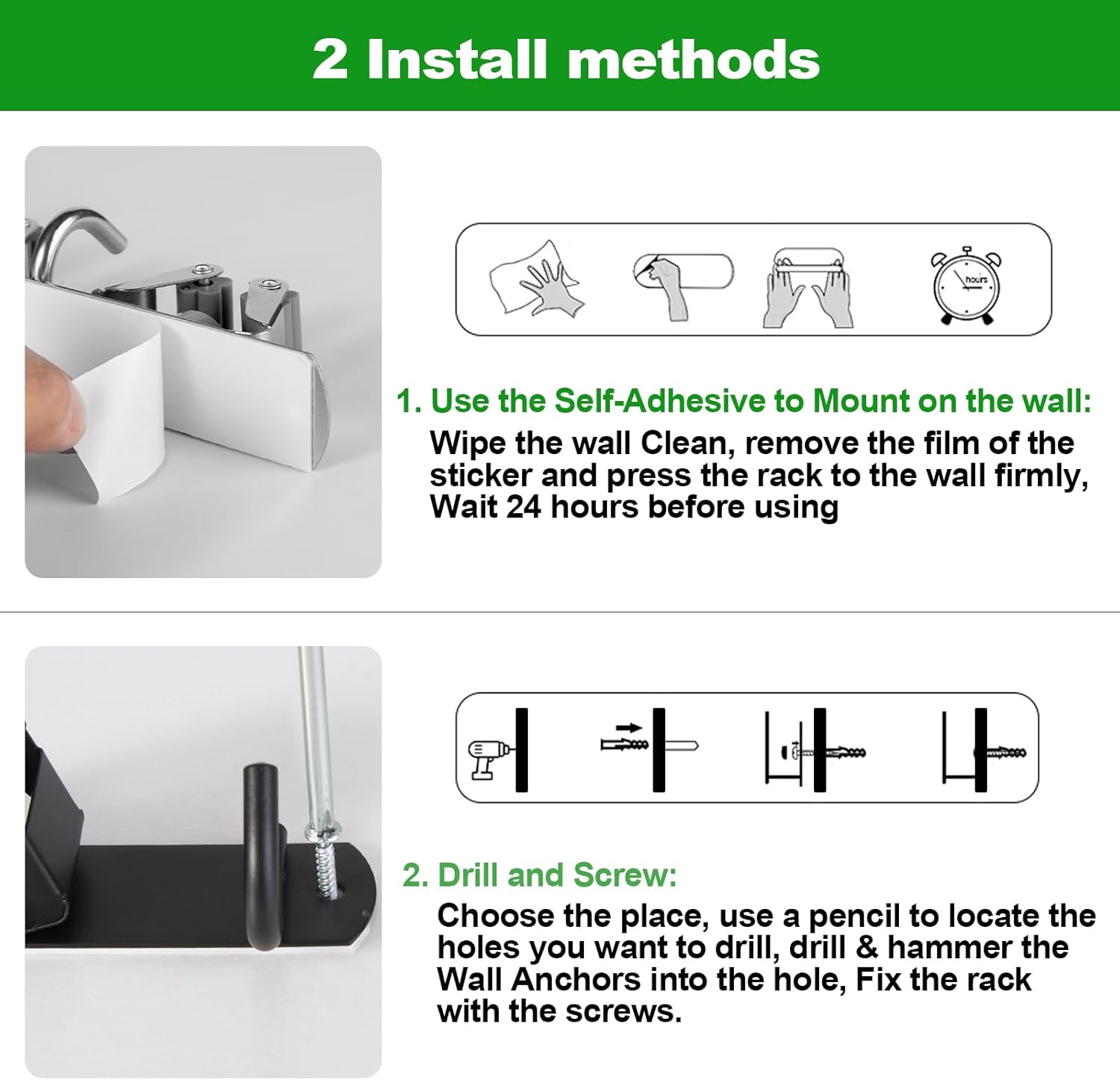 2 Install methods

hours

1. Use the Self-Adhesive to Mount on the wall:

Wipe the wall Clean, remove the film of the sticker and press the rack to the wall firmly, Wait 24 hours before using

2. Drill and Screw:

Choose the place, use a pencil to locate the holes you want to drill, drill & hammer the Wall Anchors into the hole, Fix the rack with the screws.