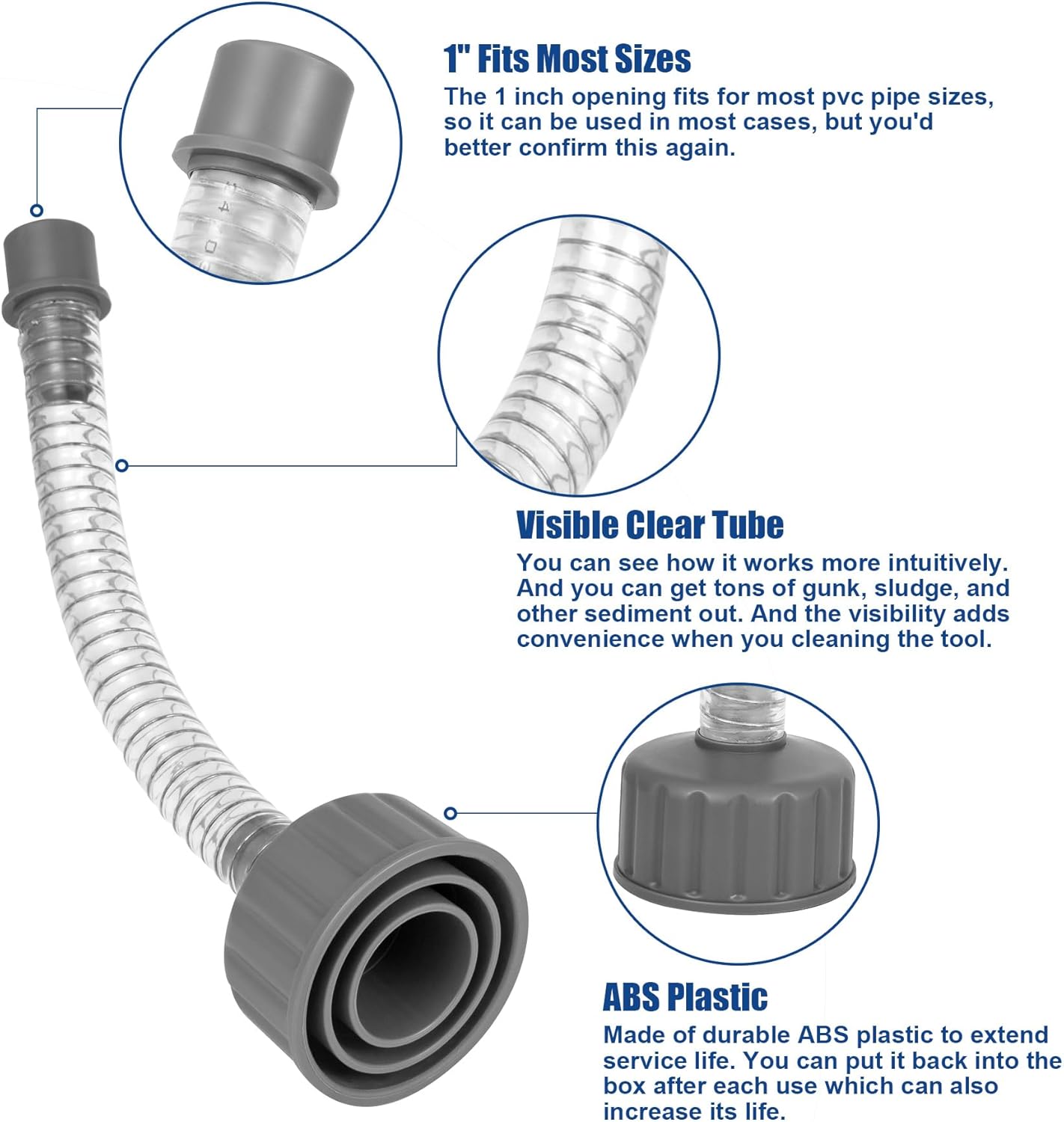 1" Fits Most Sizes

The 1 inch opening fits for most pvc pipe sizes, so it can be used in most cases, but you'd better confirm this again.

Visible Clear Tube

You can see how it works more intuitively. And you can get tons of gunk, sludge, and other sediment out. And the visibility adds convenience when you cleaning the tool.

ABS Plastic

Made of durable ABS plastic to extend service life. You can put it back into the box after each use which can also increase its life.