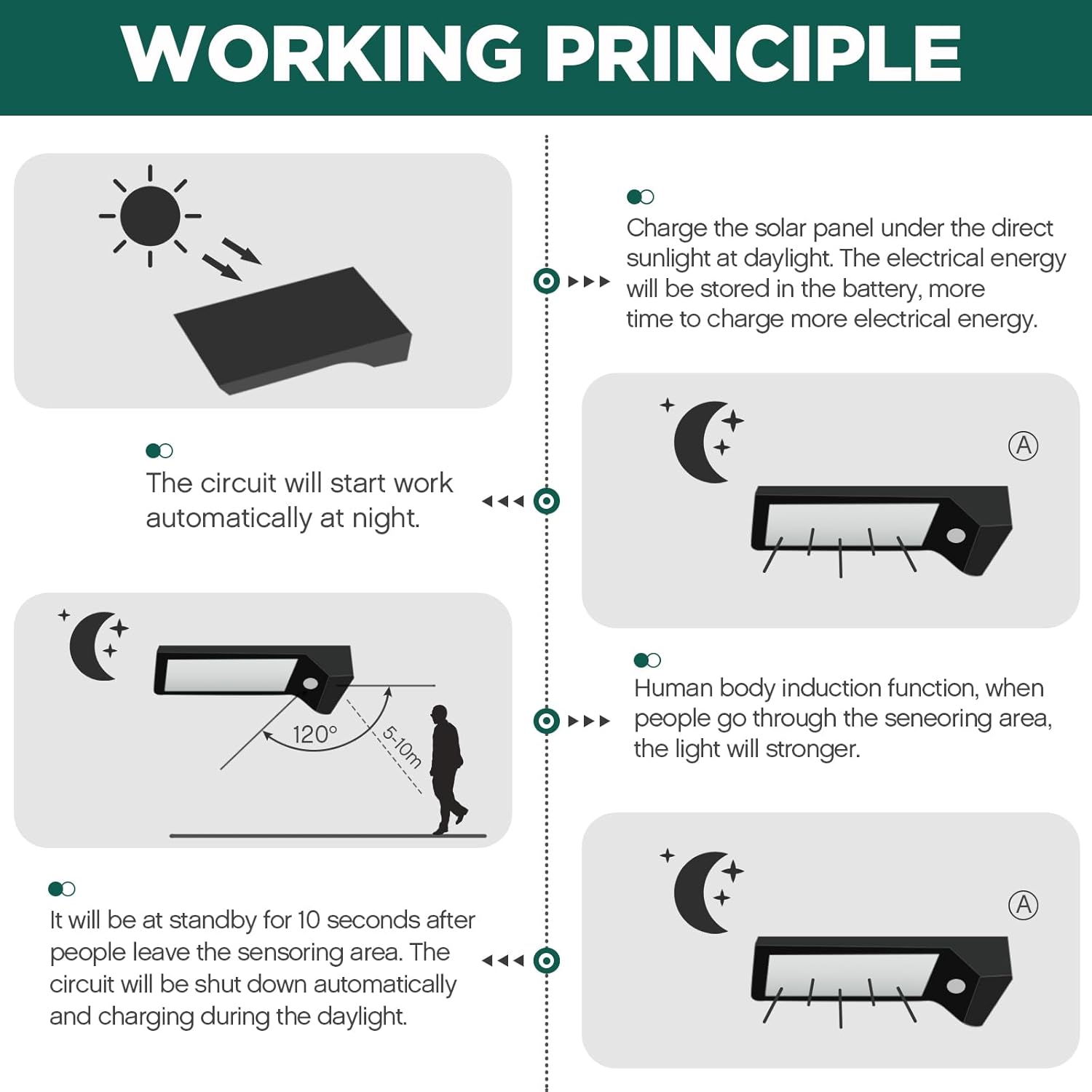 WORKING PRINCIPLE

Charge the solar panel under the direct sunlight at daylight. The electrical energy will be stored in the battery, more time to charge more electrical energy.

The circuit will start work automatically at night.

Ⓐ

120°

5-10m

Human body induction function, when people go through the seneoring area, the light will stronger.

It will be at standby for 10 seconds after people leave the sensoring area. The circuit will be shut down automatically and charging during the daylight.

Ⓐ