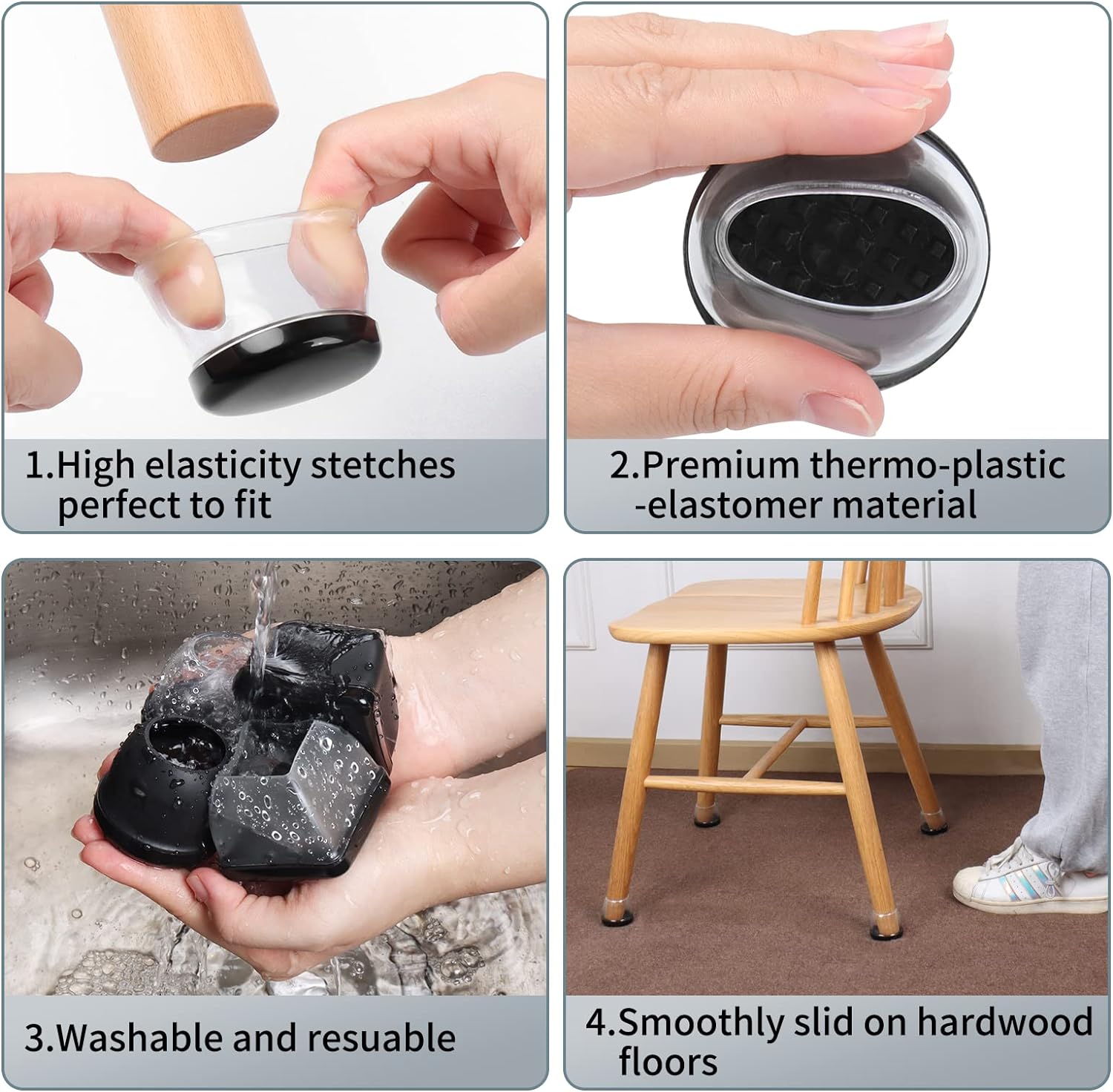 1.High elasticity stetches perfect to fit

2.Premium thermo-plastic -elastomer material

3.Washable and resuable

4.Smoothly slid on hardwood floors