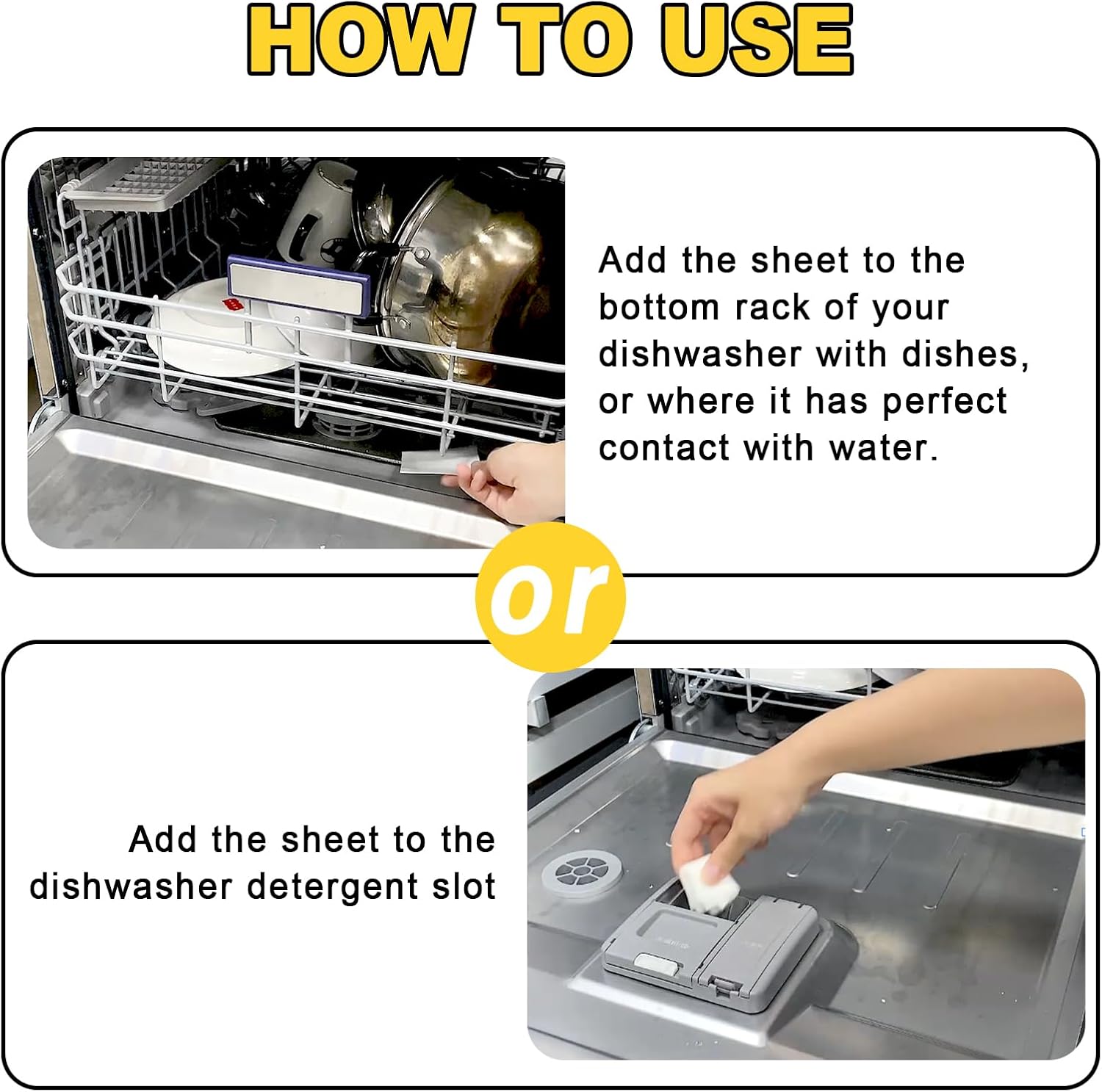 HOW TO USE

Add the sheet to the bottom rack of your dishwasher with dishes, or where it has perfect contact with water.

or

Add the sheet to the dishwasher detergent slot