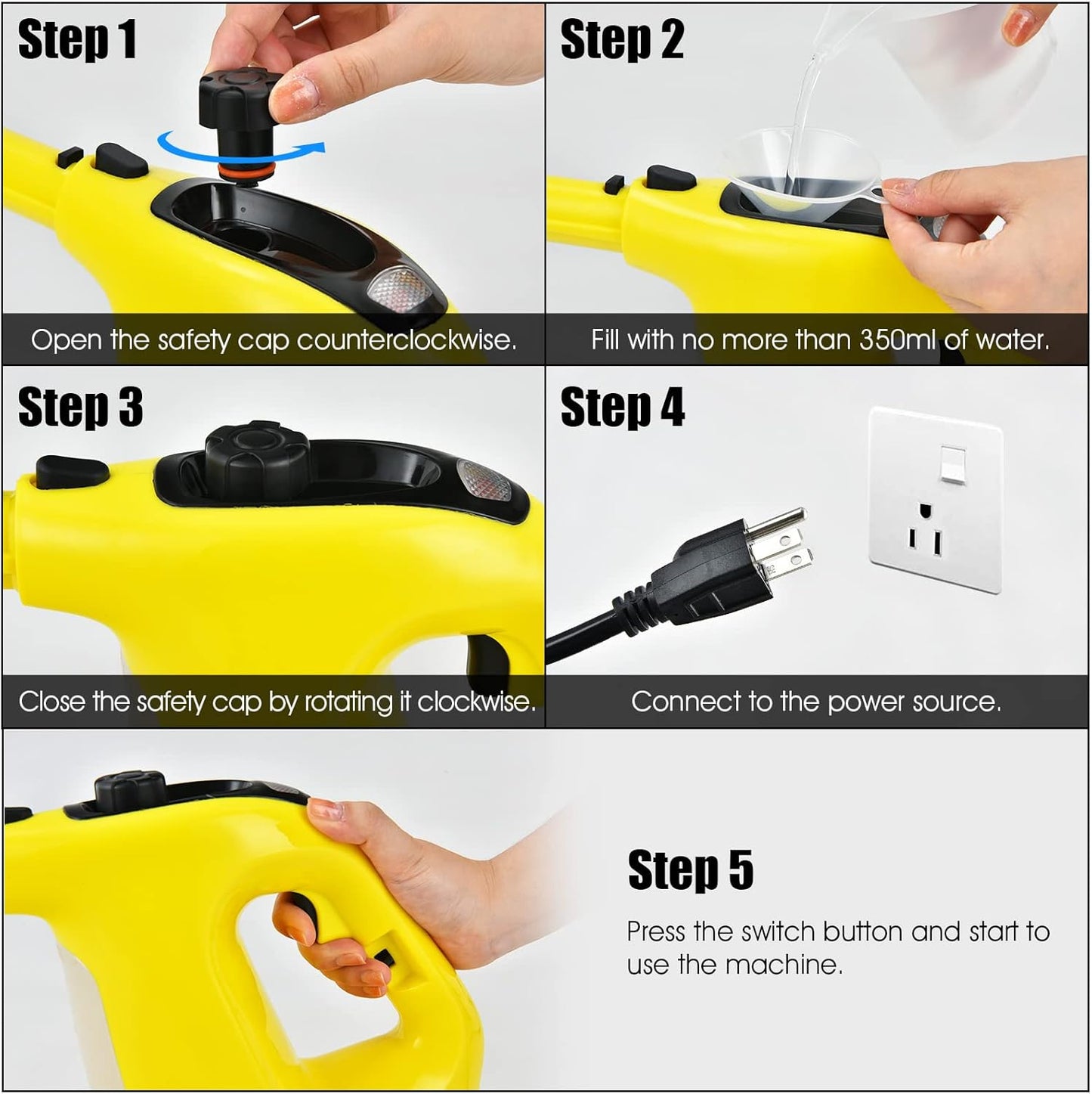 Step 1

Open the safety cap counterclockwise.

Step 2

Fill with no more than 350ml of water.

Step 3

Close the safety cap by rotating it clockwise.

Step 4

Connect to the power source.

Step 5

Press the switch button and start to use the machine.