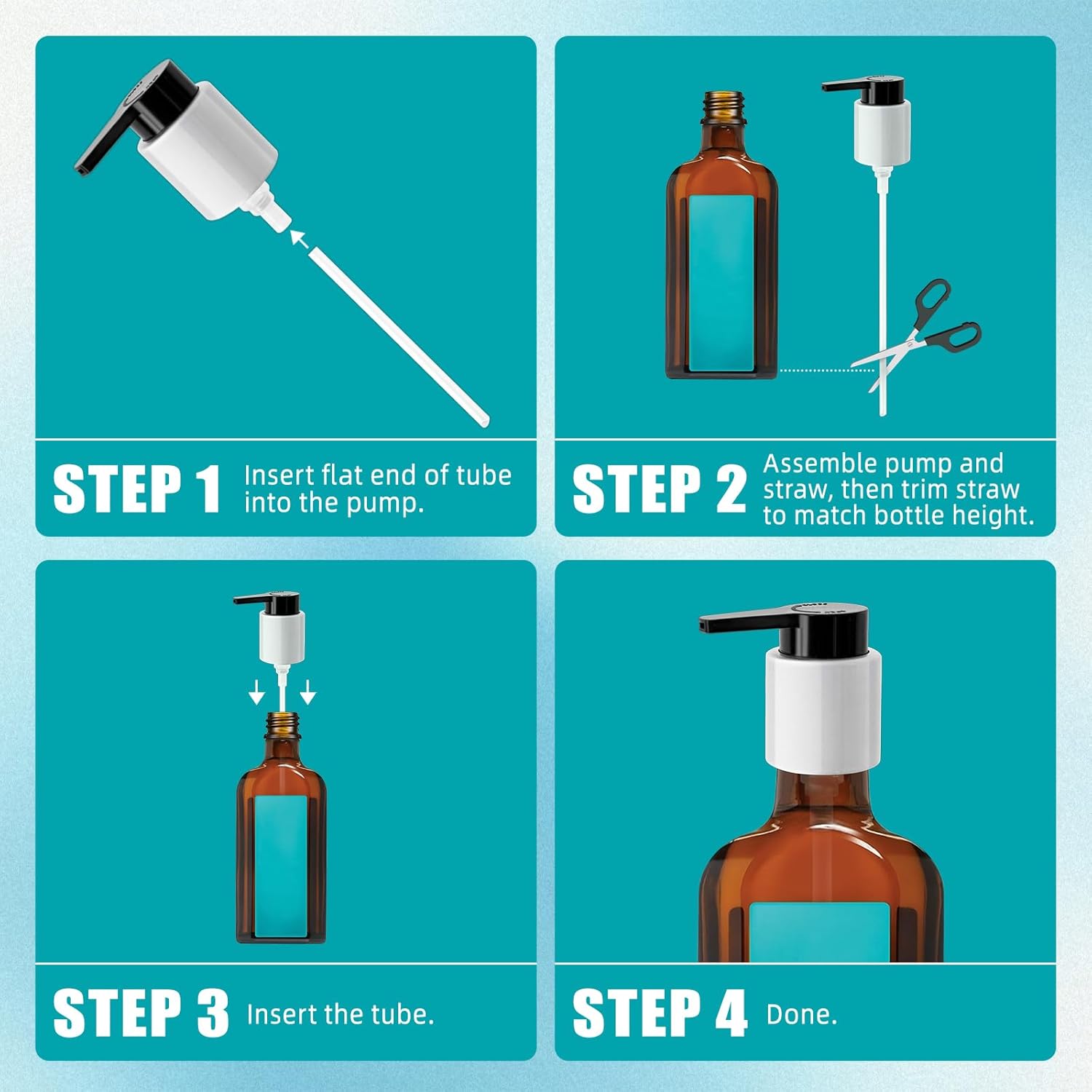 STEP 1 Insert flat end of tube into the pump.

STEP 2 Assemble pump and straw, then trim straw to match bottle height.

STEP 3 Insert the tube.

STEP 4 Done.