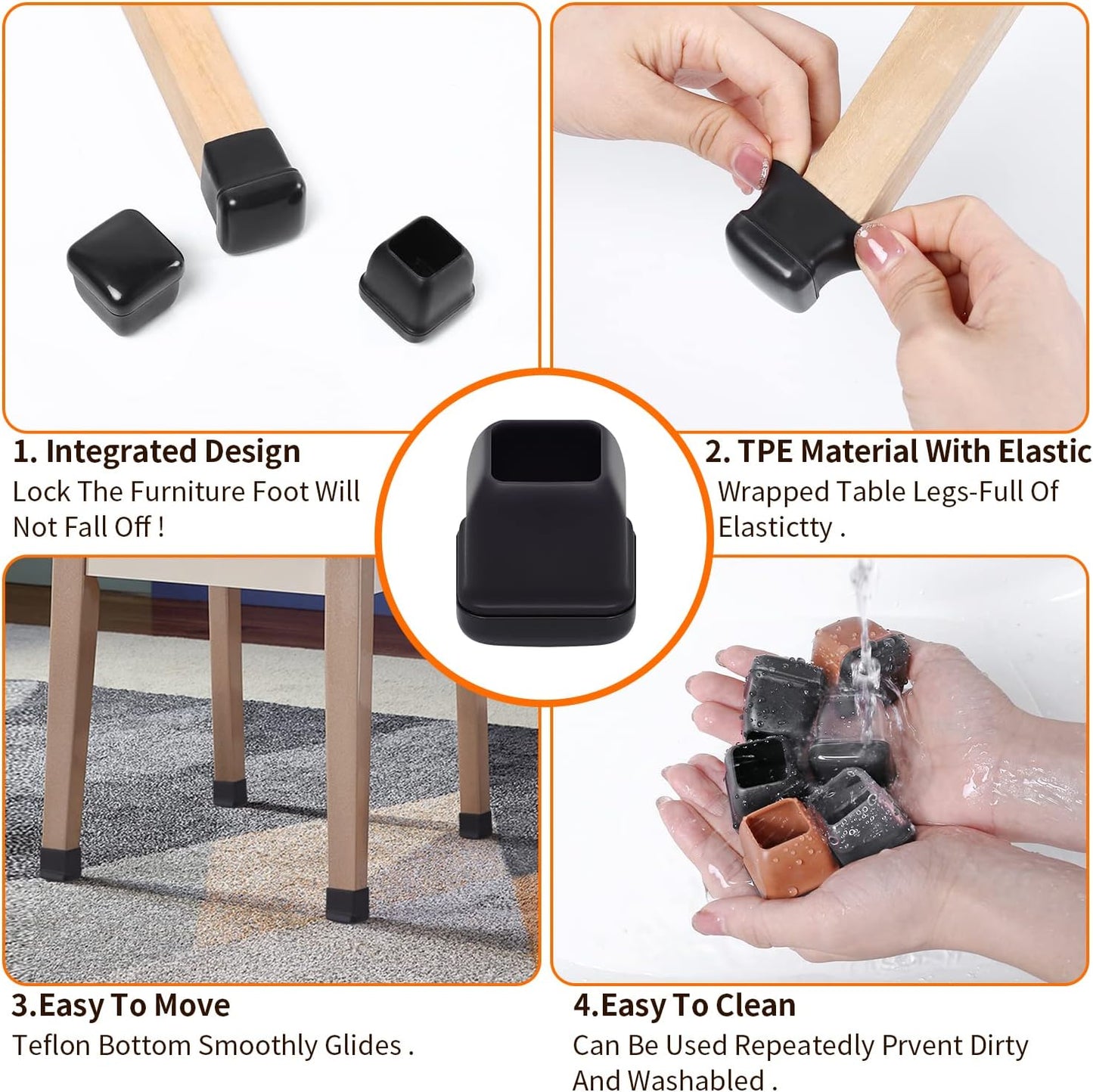 1. Integrated Design
Lock The Furniture Foot Will Not Fall Off !

2. TPE Material With Elastic
Wrapped Table Legs-Full Of Elastictty .

3.Easy To Move
Teflon Bottom Smoothly Glides .

4.Easy To Clean
Can Be Used Repeatedly Prvent Dirty And Washabled .