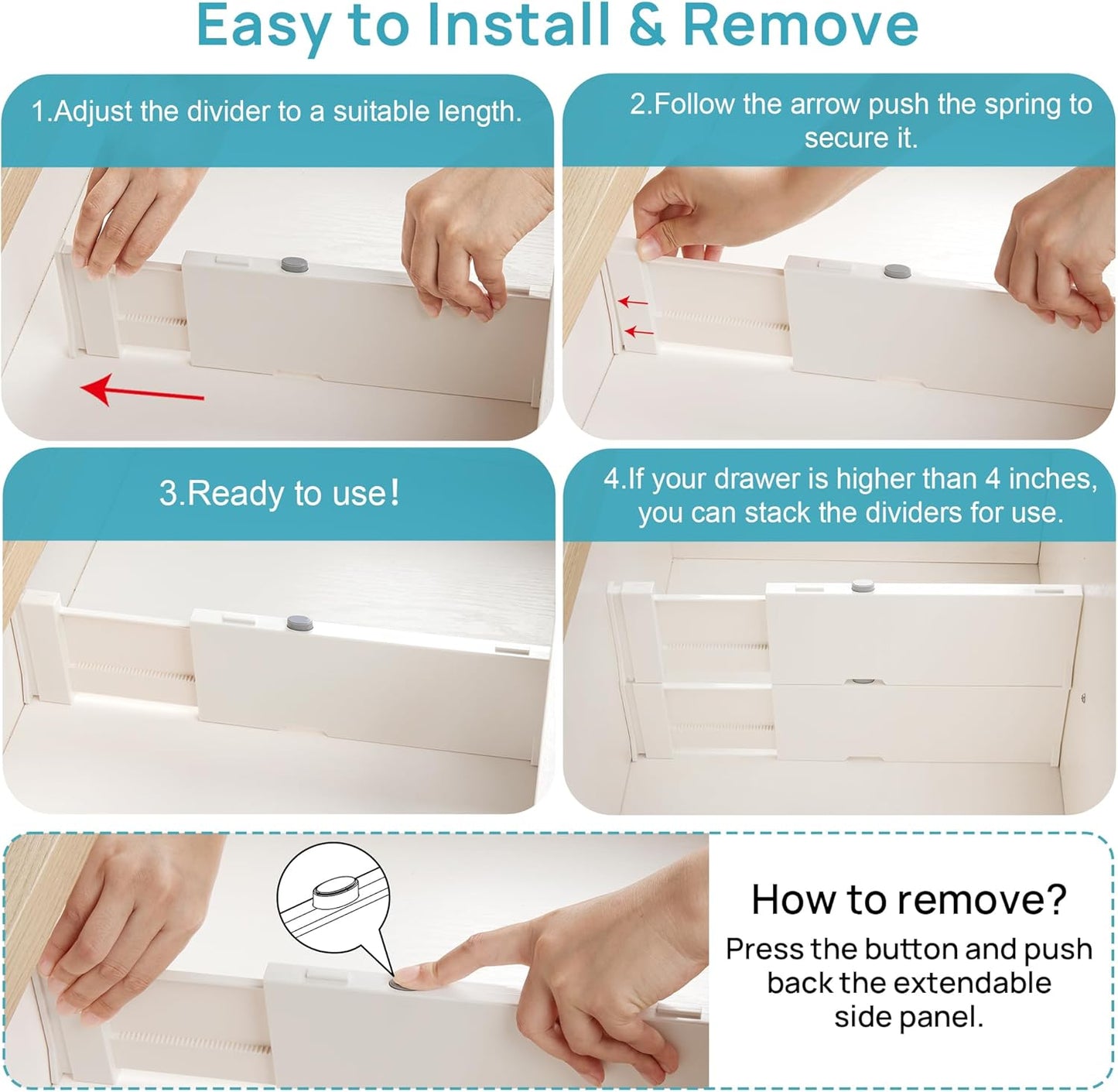 Easy to Install & Remove

1.Adjust the divider to a suitable length.

2.Follow the arrow push the spring to secure it.

3.Ready to use!

4.If your drawer is higher than 4 inches, you can stack the dividers for use.

How to remove?

Press the button and push back the extendable side panel.